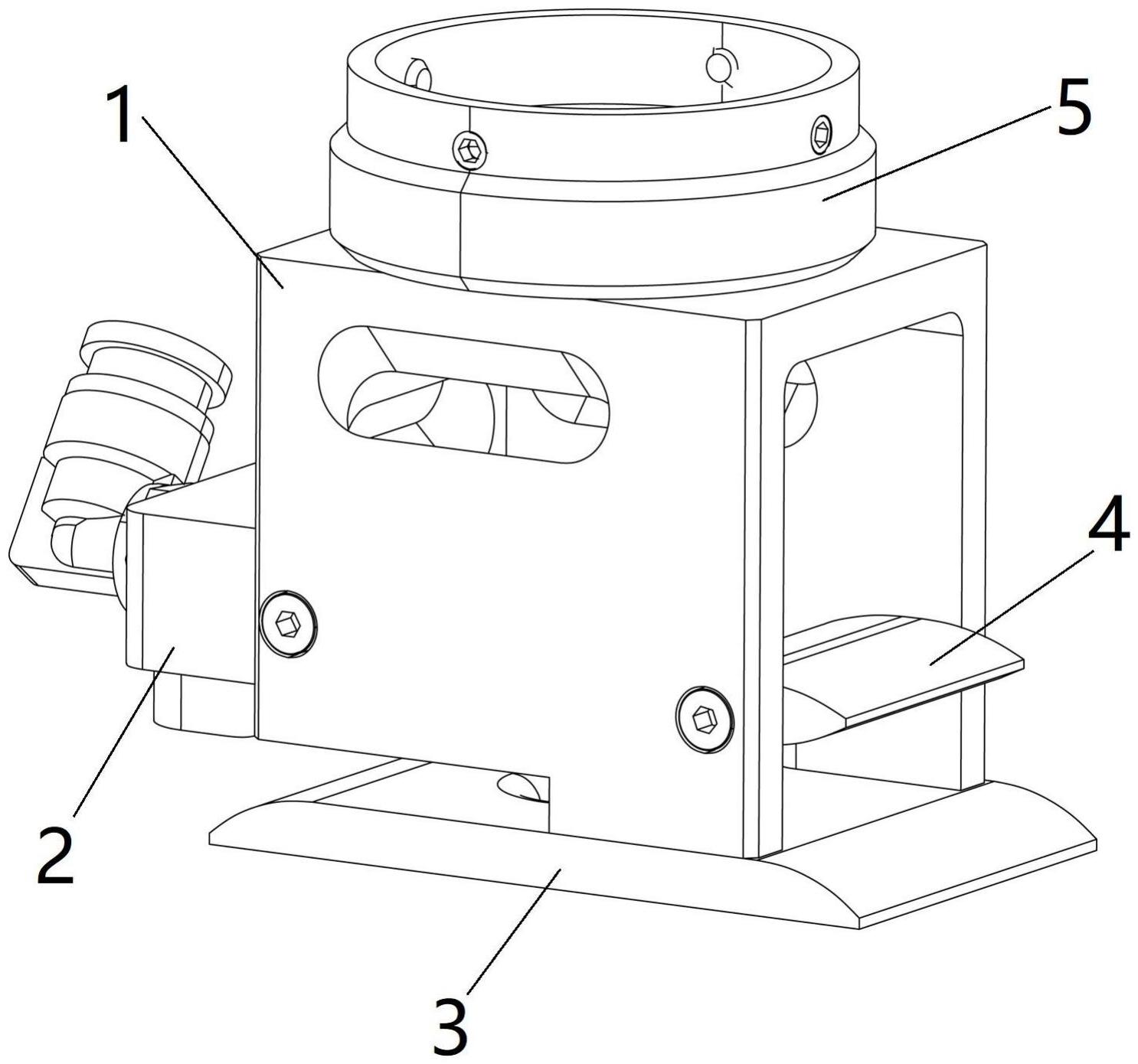 1
5
4
2
3