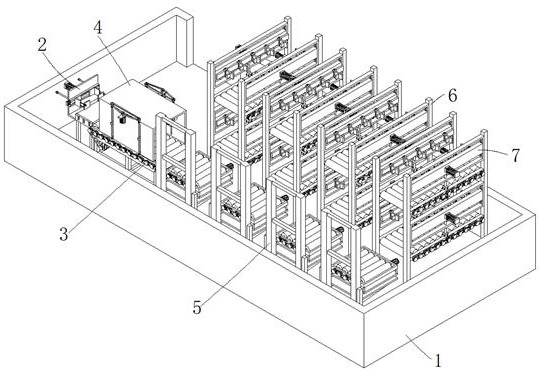 2
4
6
7
3
5
1