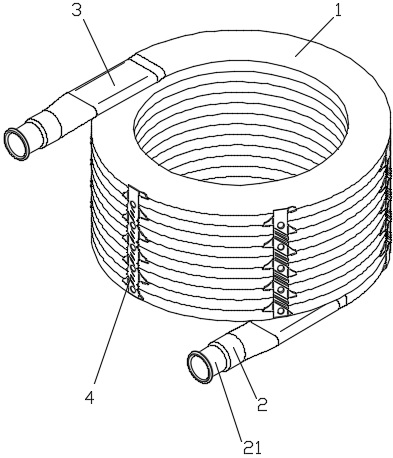 3
1
4
2
21