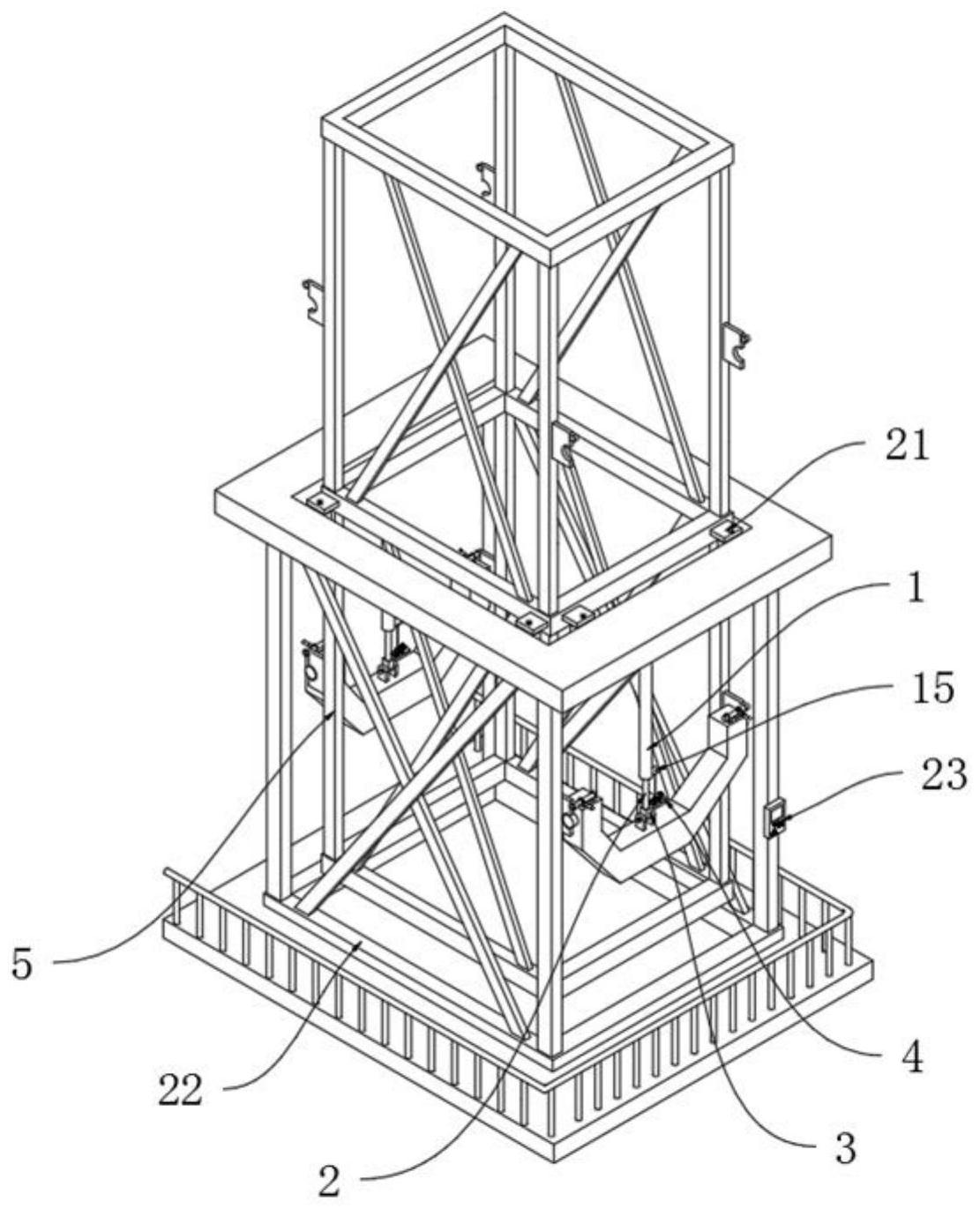 21
1
15
23
5
22
4
3
2