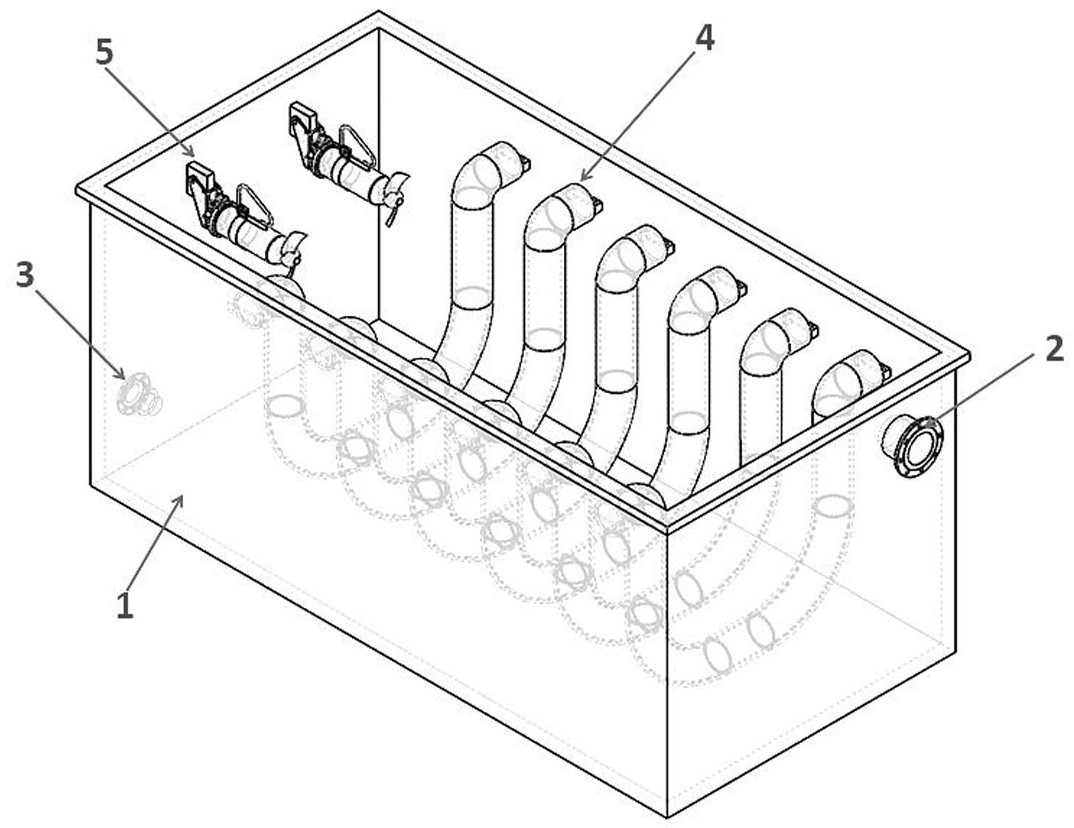 5
4
3
2
1