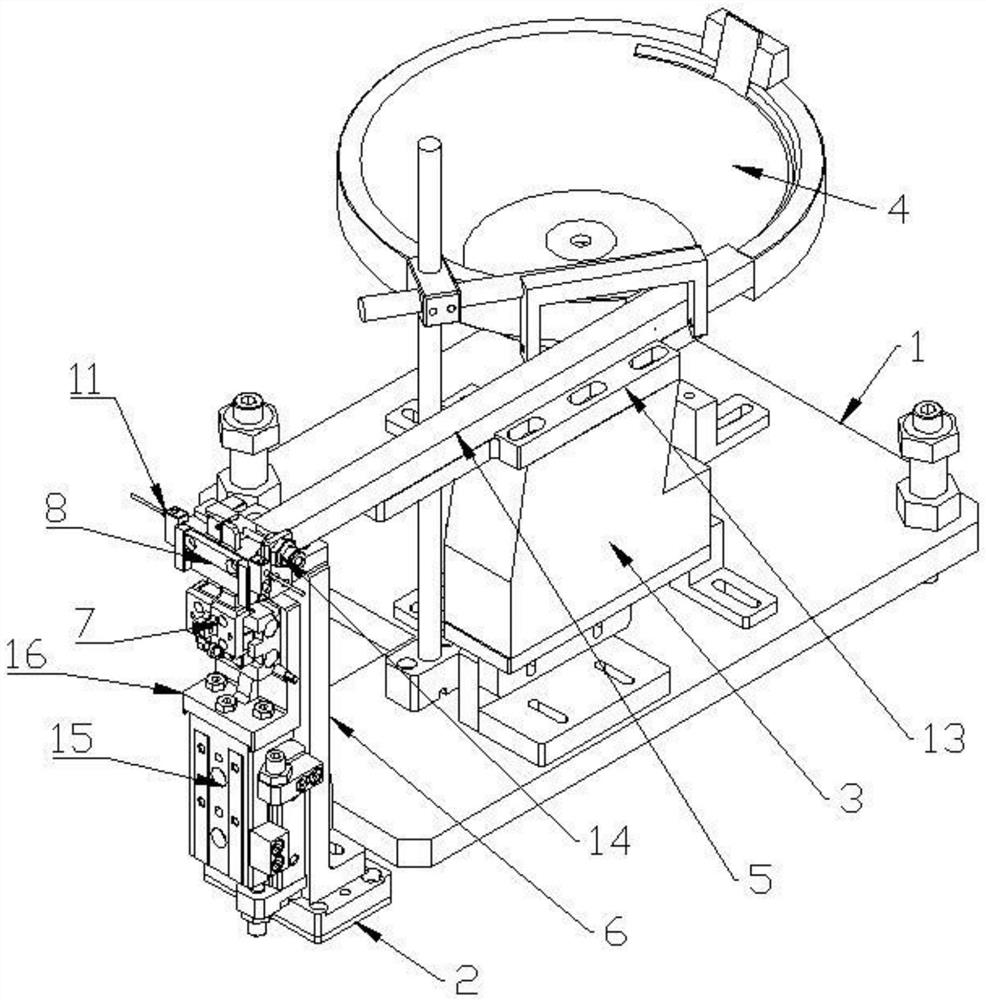 4
1
11
8
7
16
15
13
3
14
5
6
2