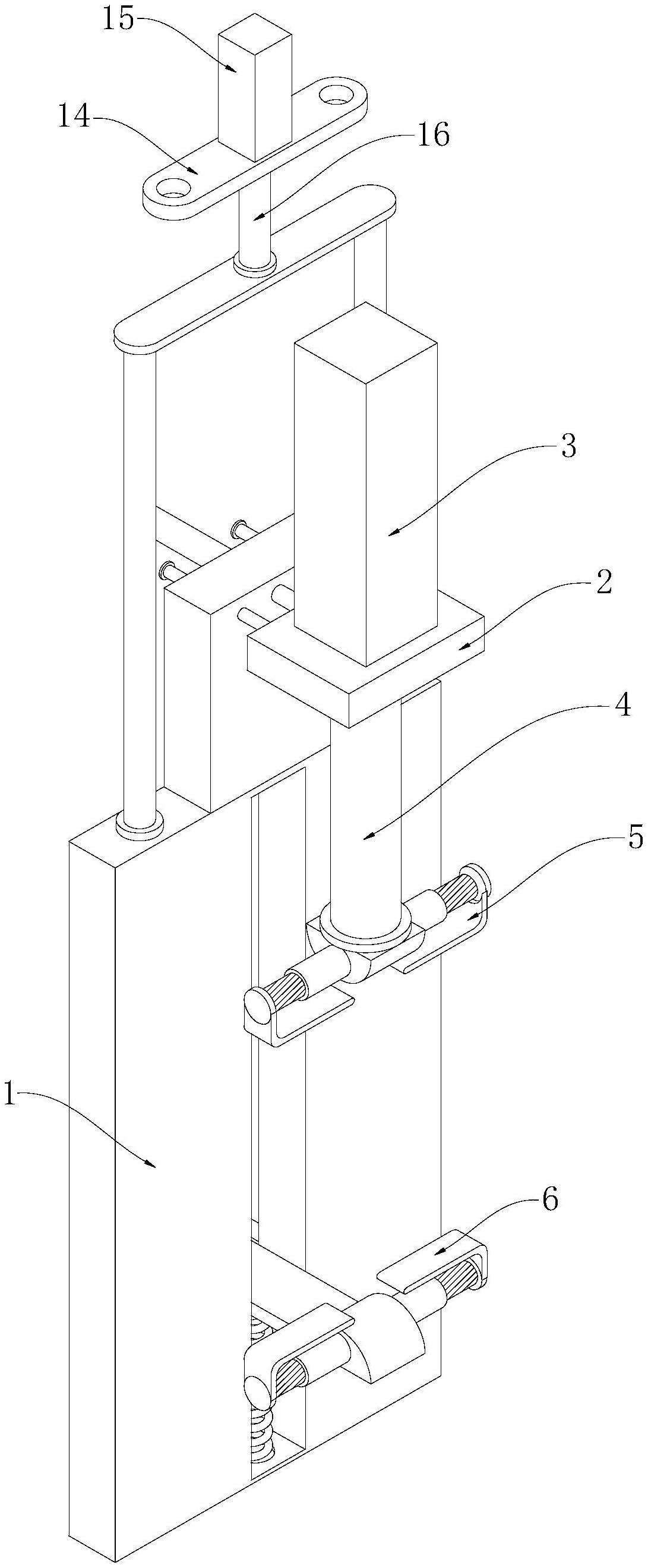 15
14
16
3
2
4
5
1
6