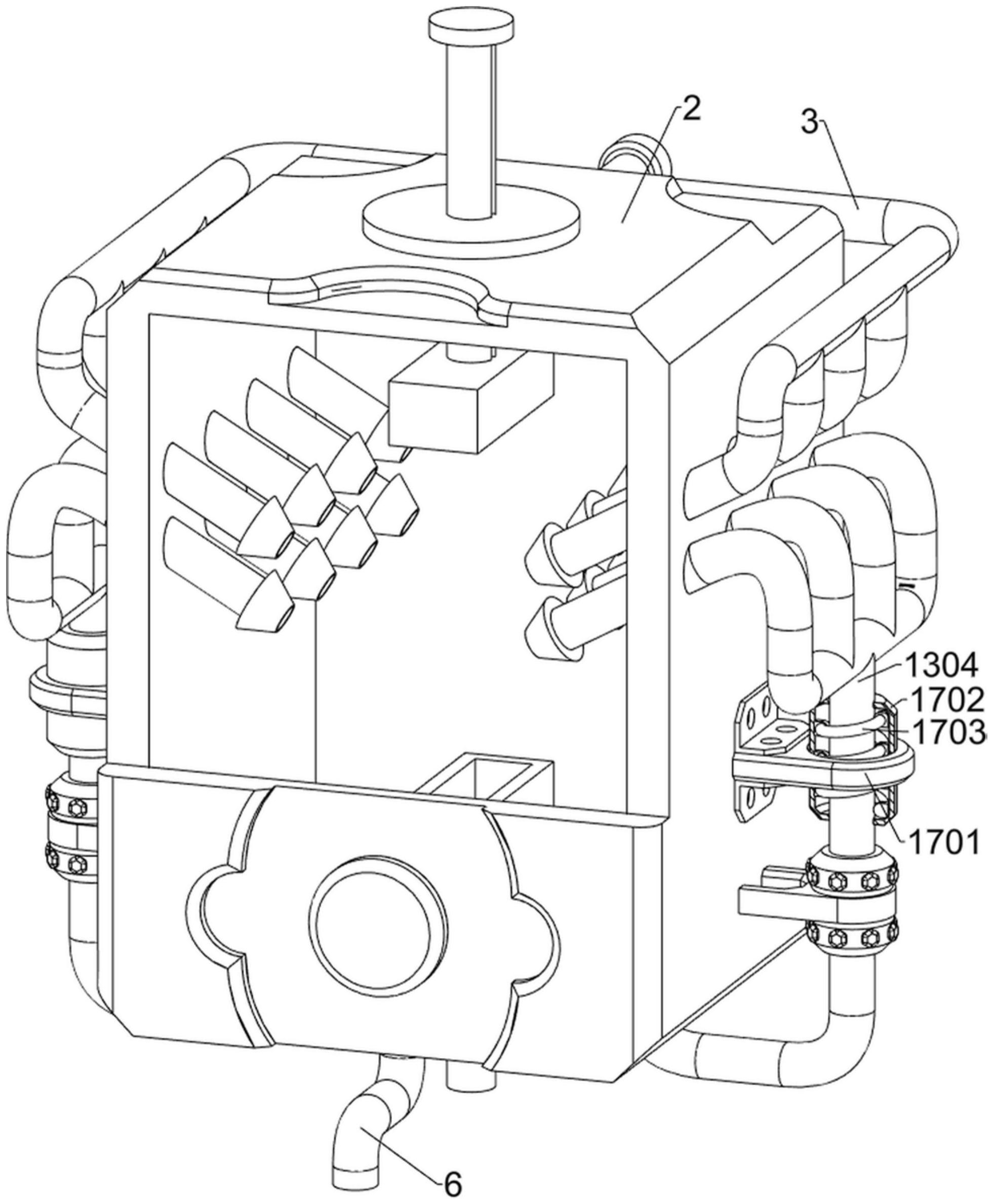 2
3
1304
1702
1703
1701
6