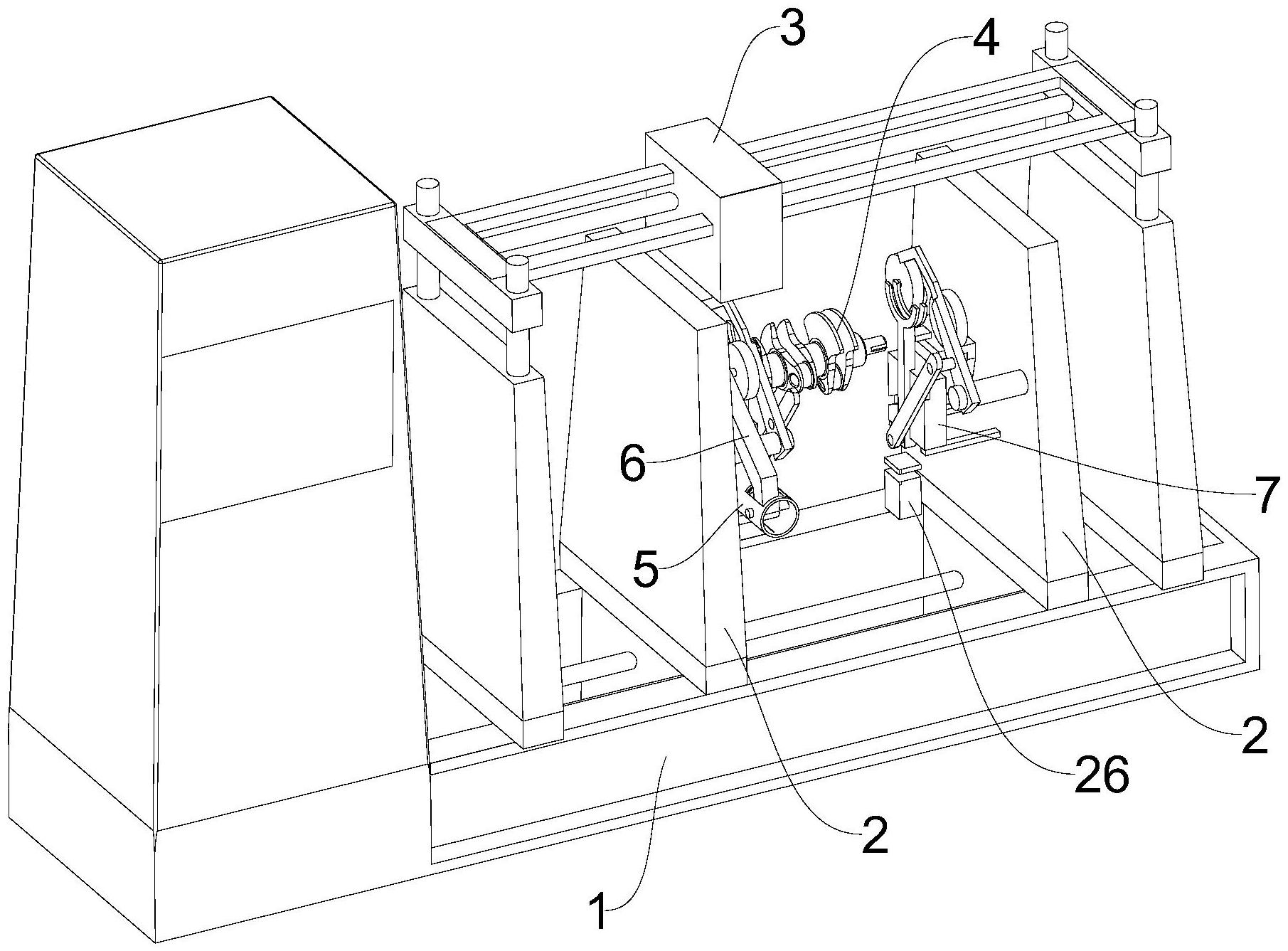 3
4
6
7
5
2
26
2
1