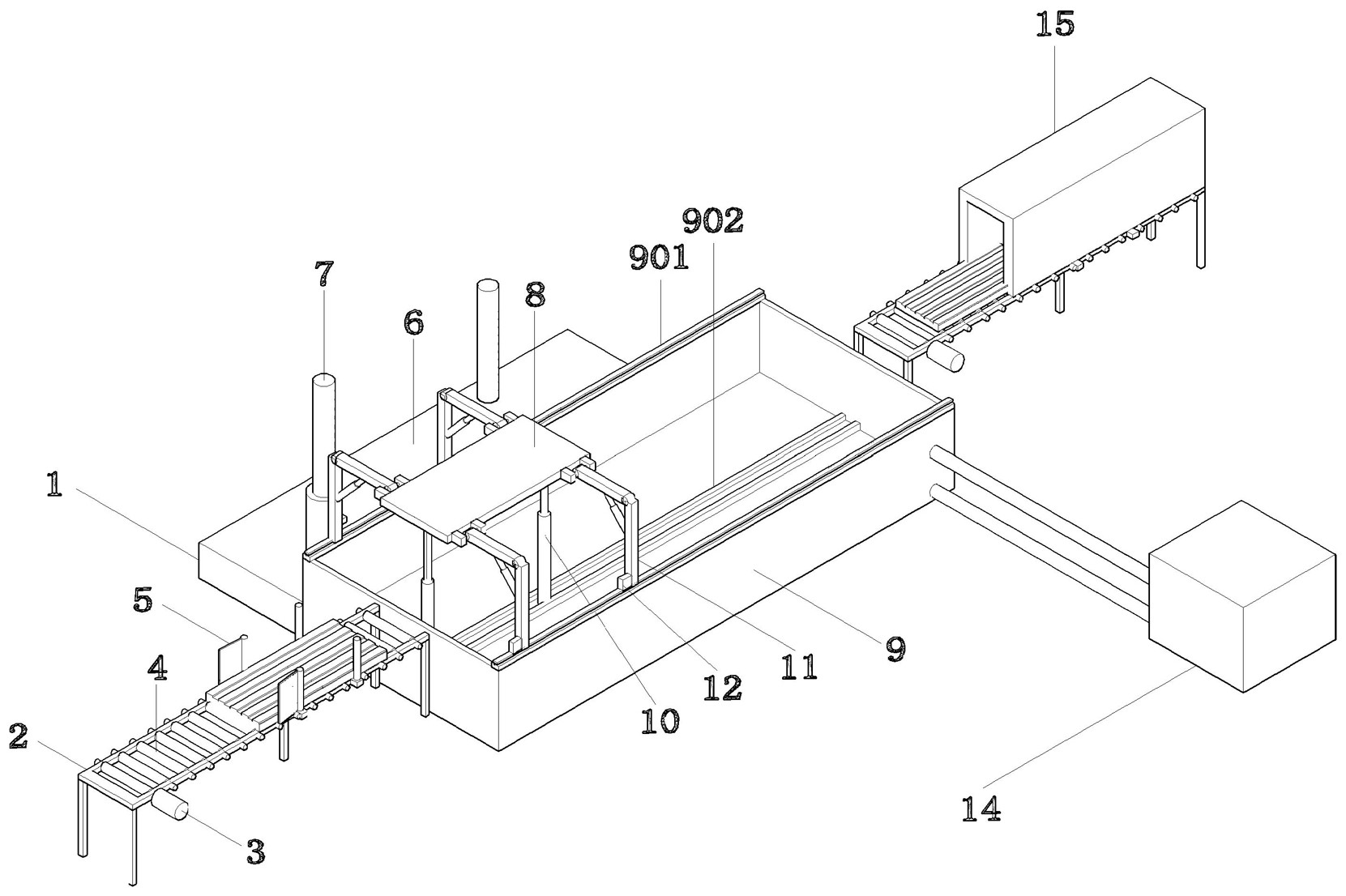 15
902
901
7
8
6
1
5
4
2
3
10
12
11
9
14