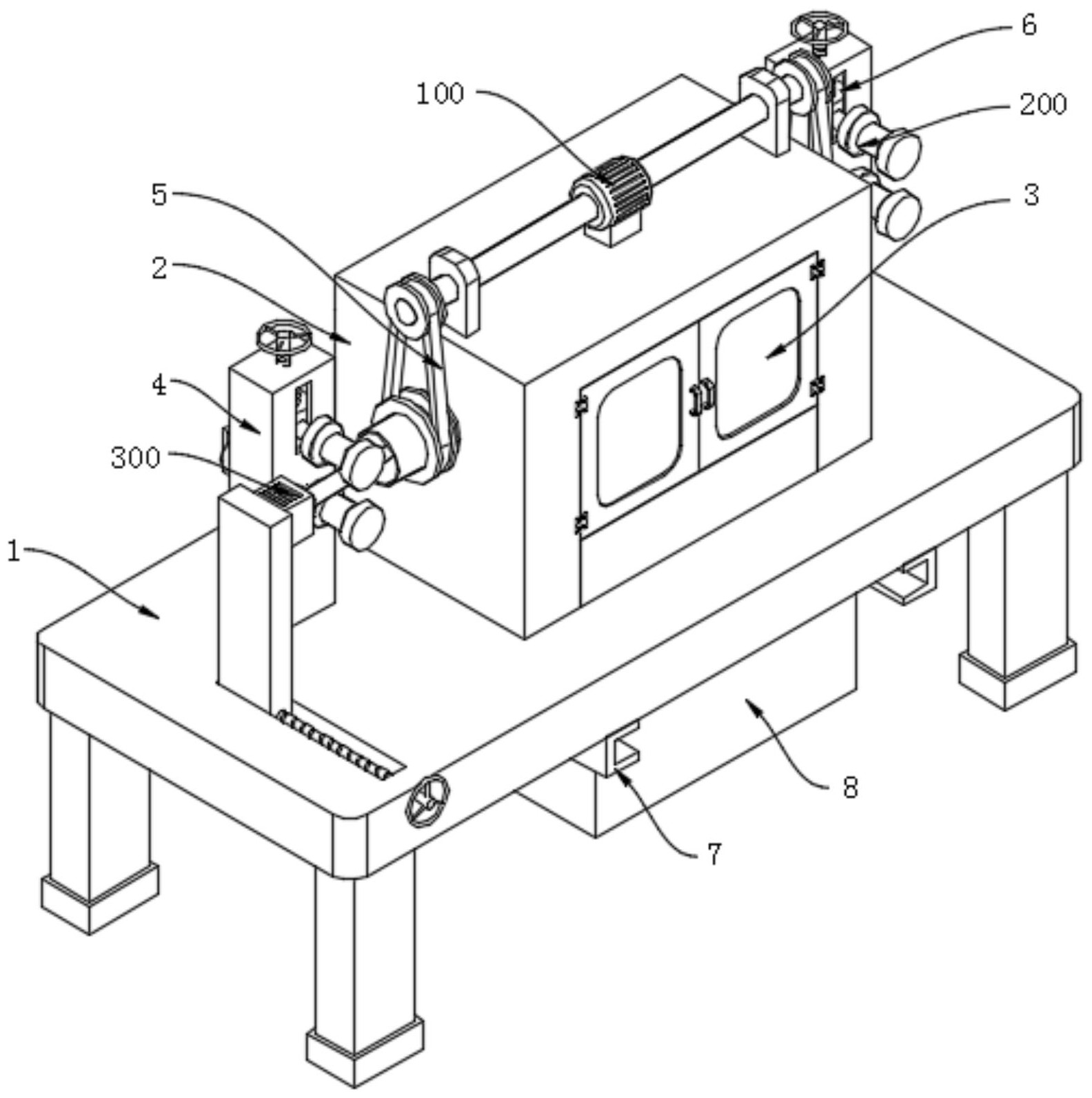 6
100
200
5
3
2
4
300
1
8
7