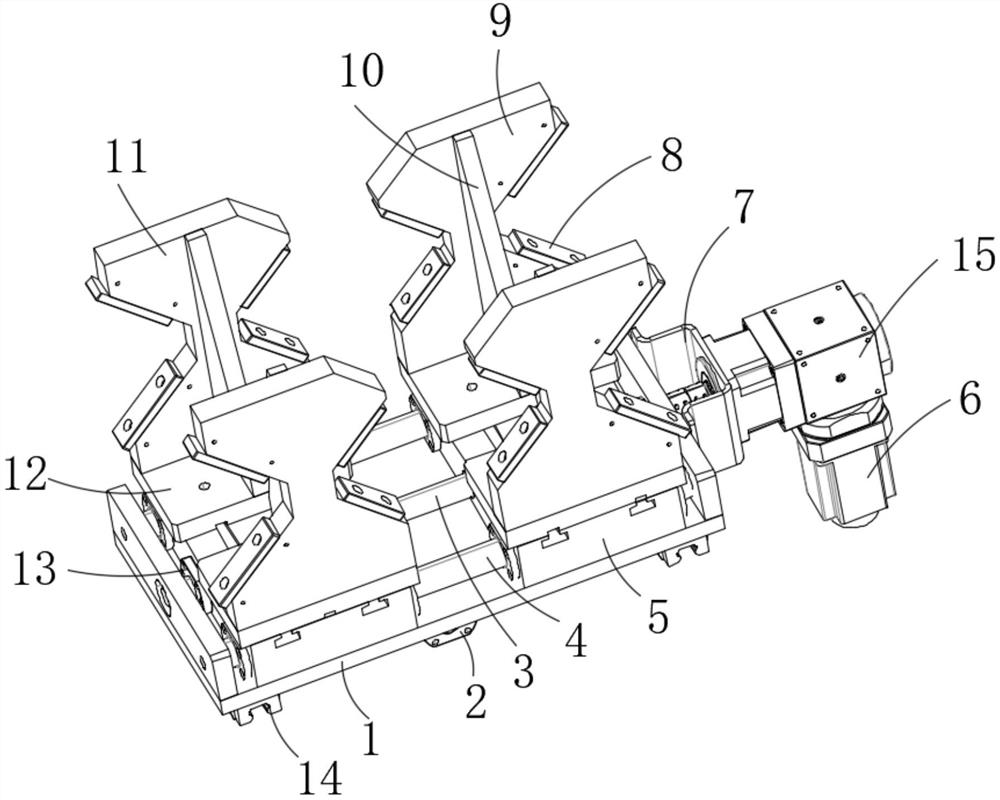 9
10
11
8
7
15
6
12
13
5
4
3
2
1
14