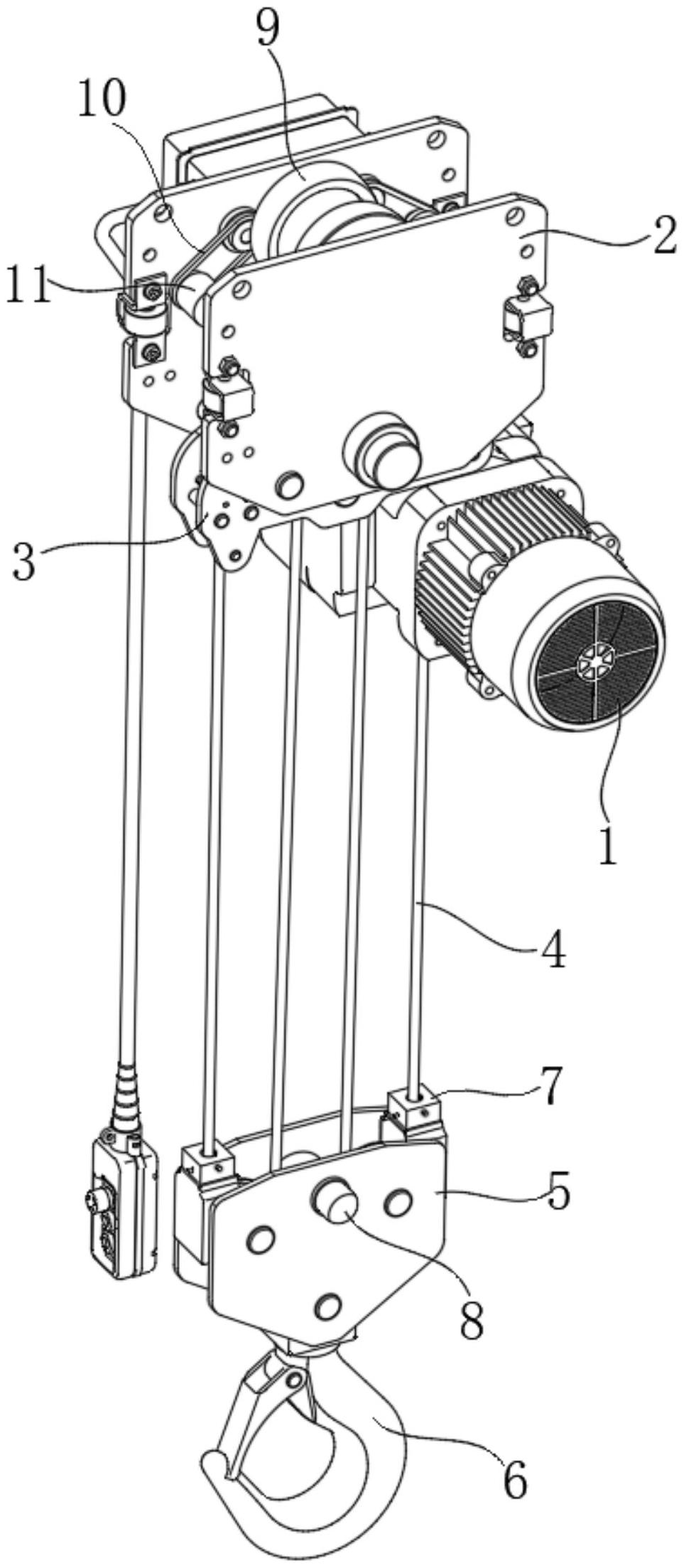 9
10
2
11
3
1
4
7
5
8
6