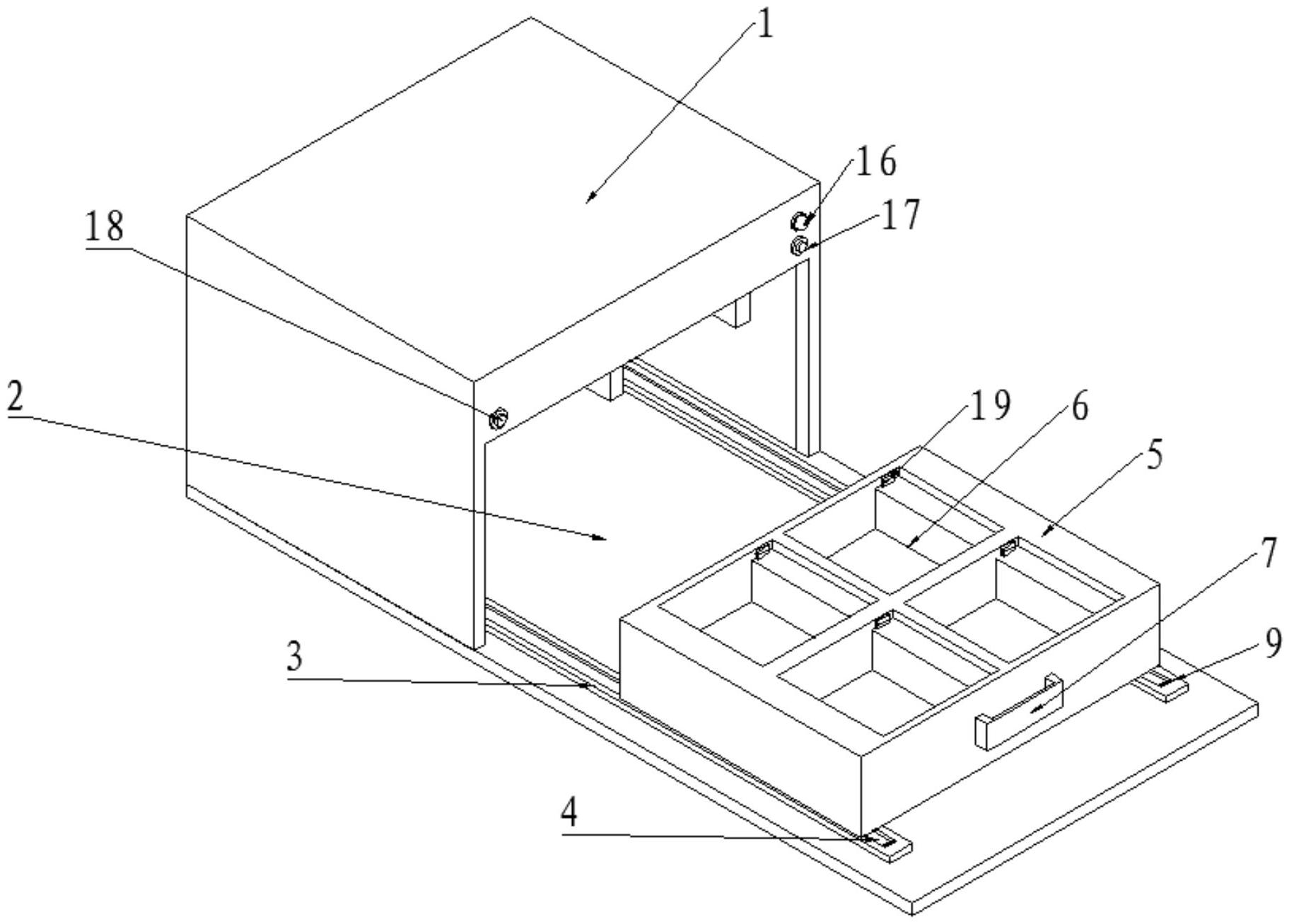 1
16
17
18
2
19
6
5
7
9
3
4