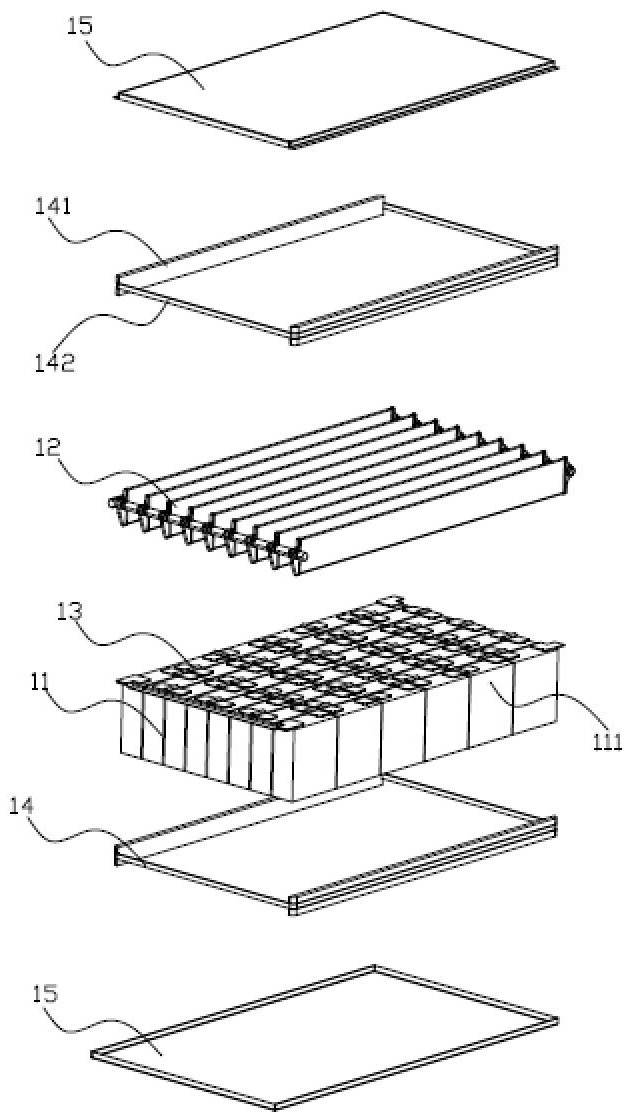 15

141

142

12

13

11

111

14

15