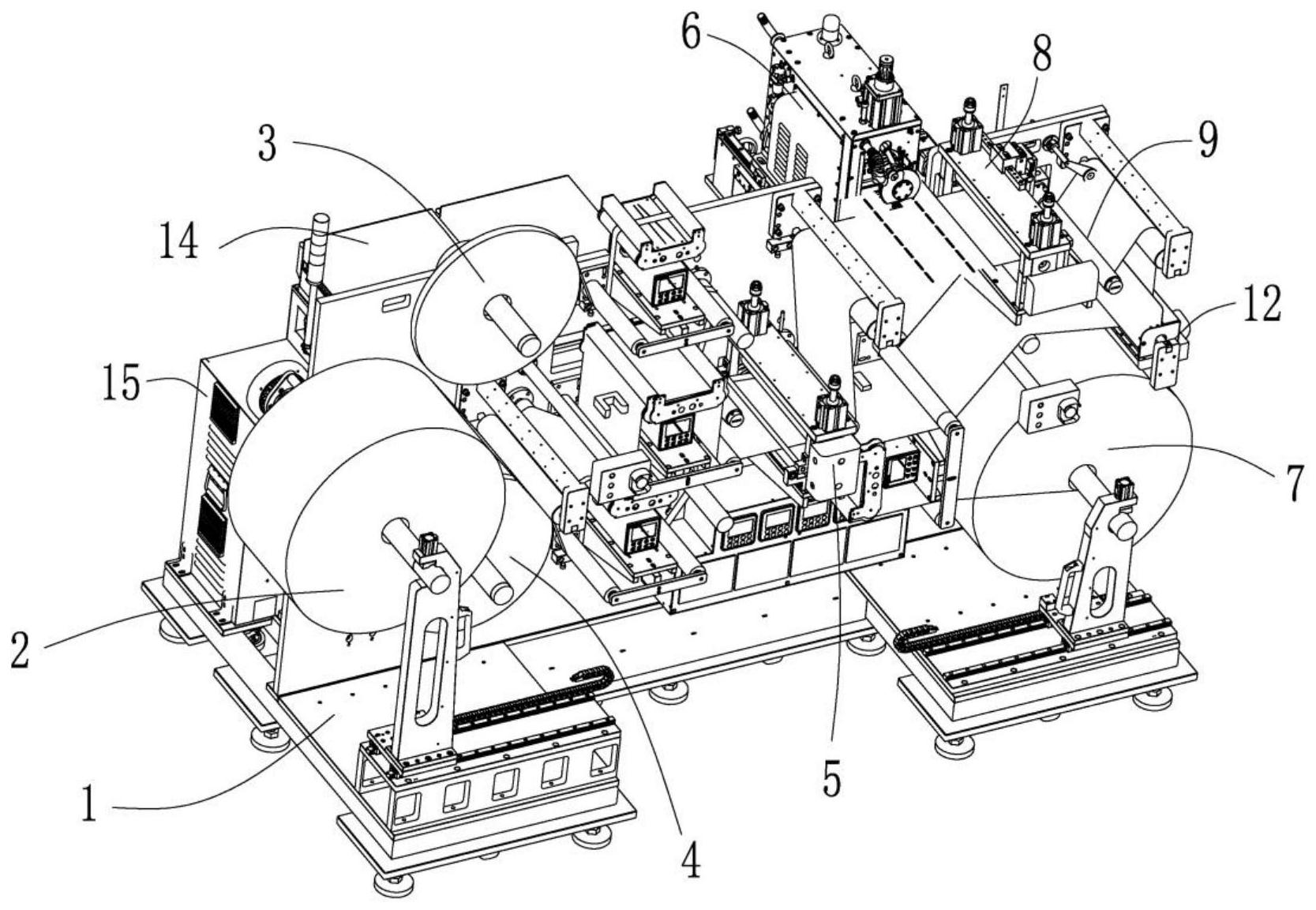 6
8
3
9
14
12
15
7
2
5
1
4