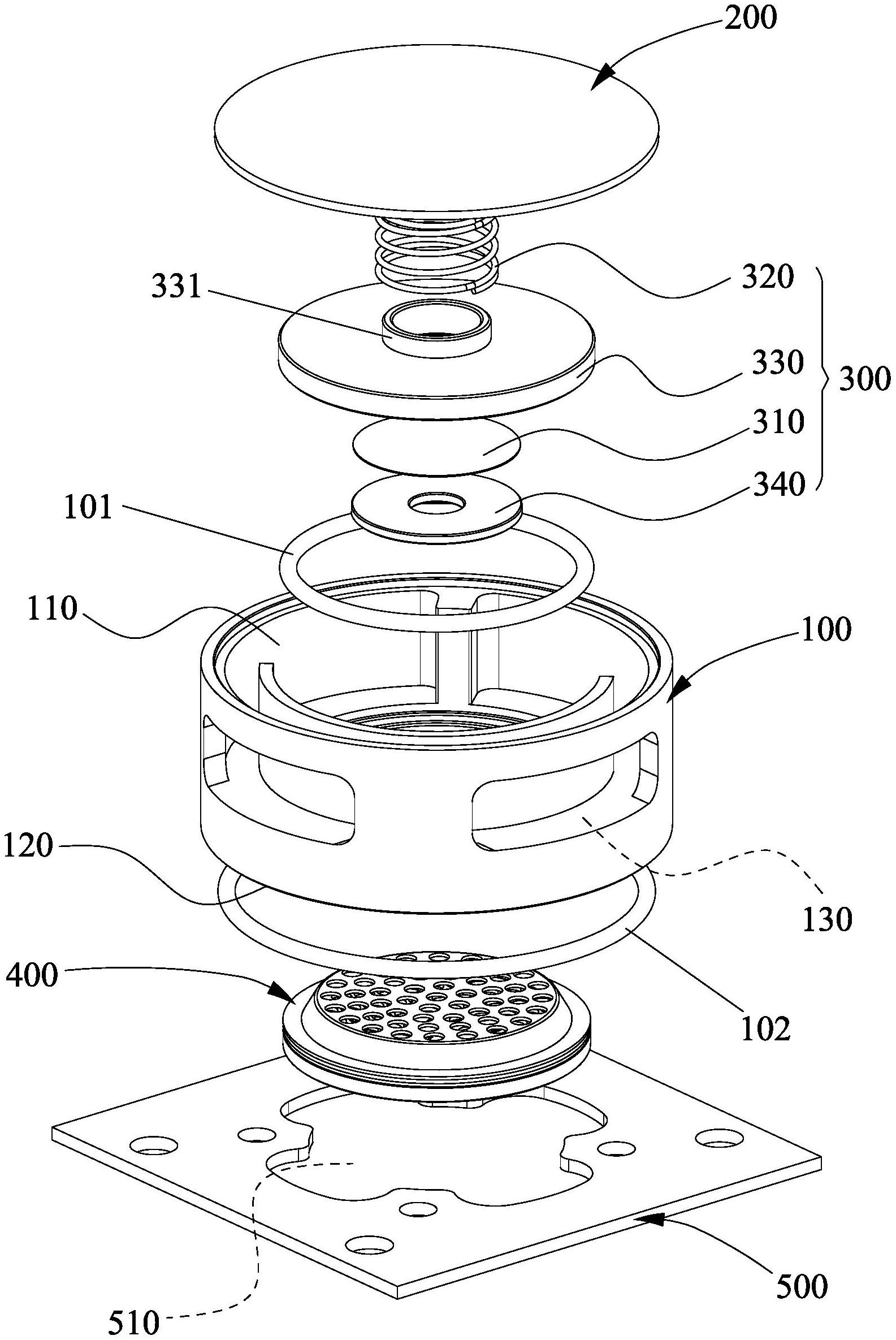 200

331

320

330

300

310

340

101

110

100

120

130

400

102

500

510