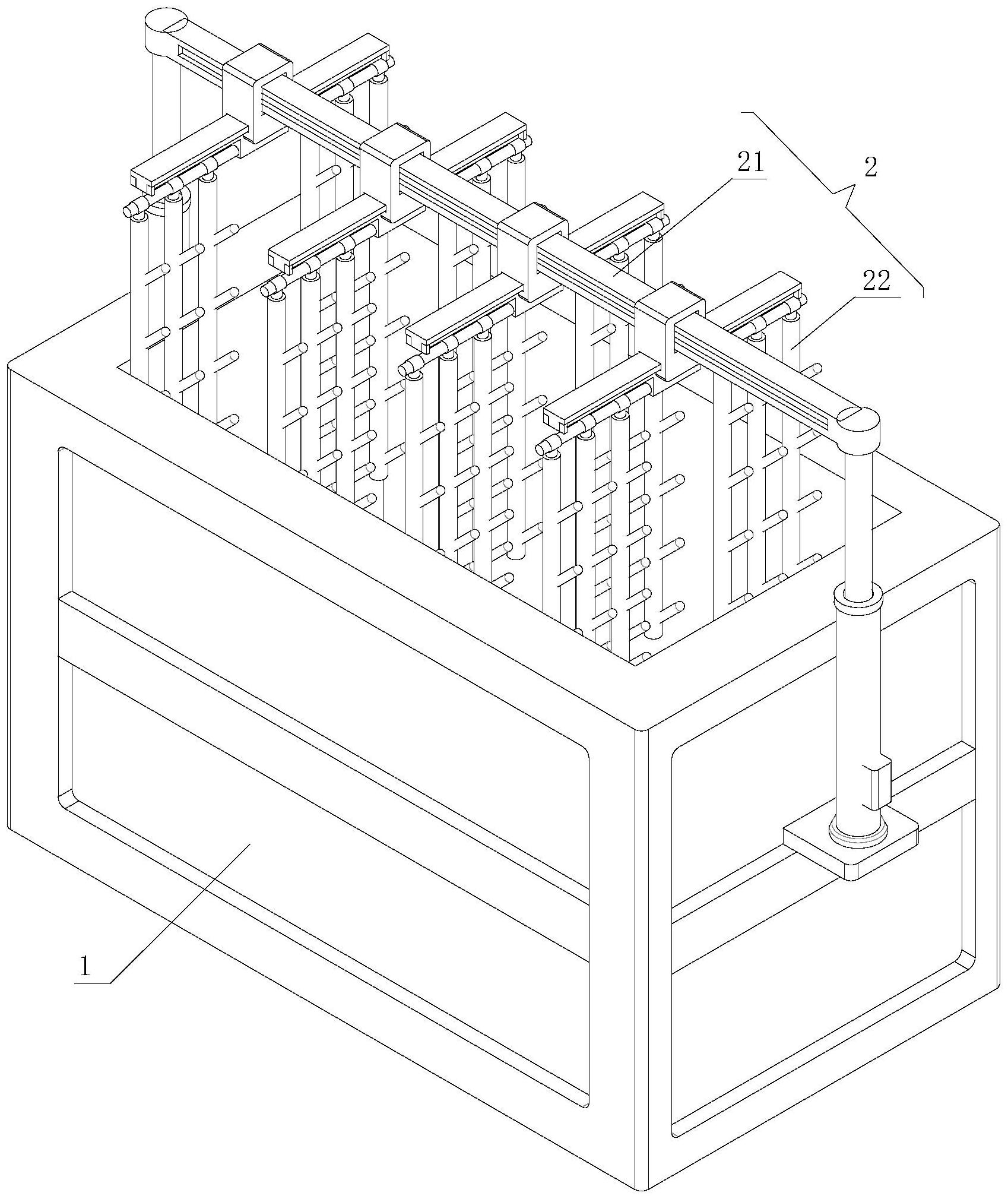 21
2
22
1