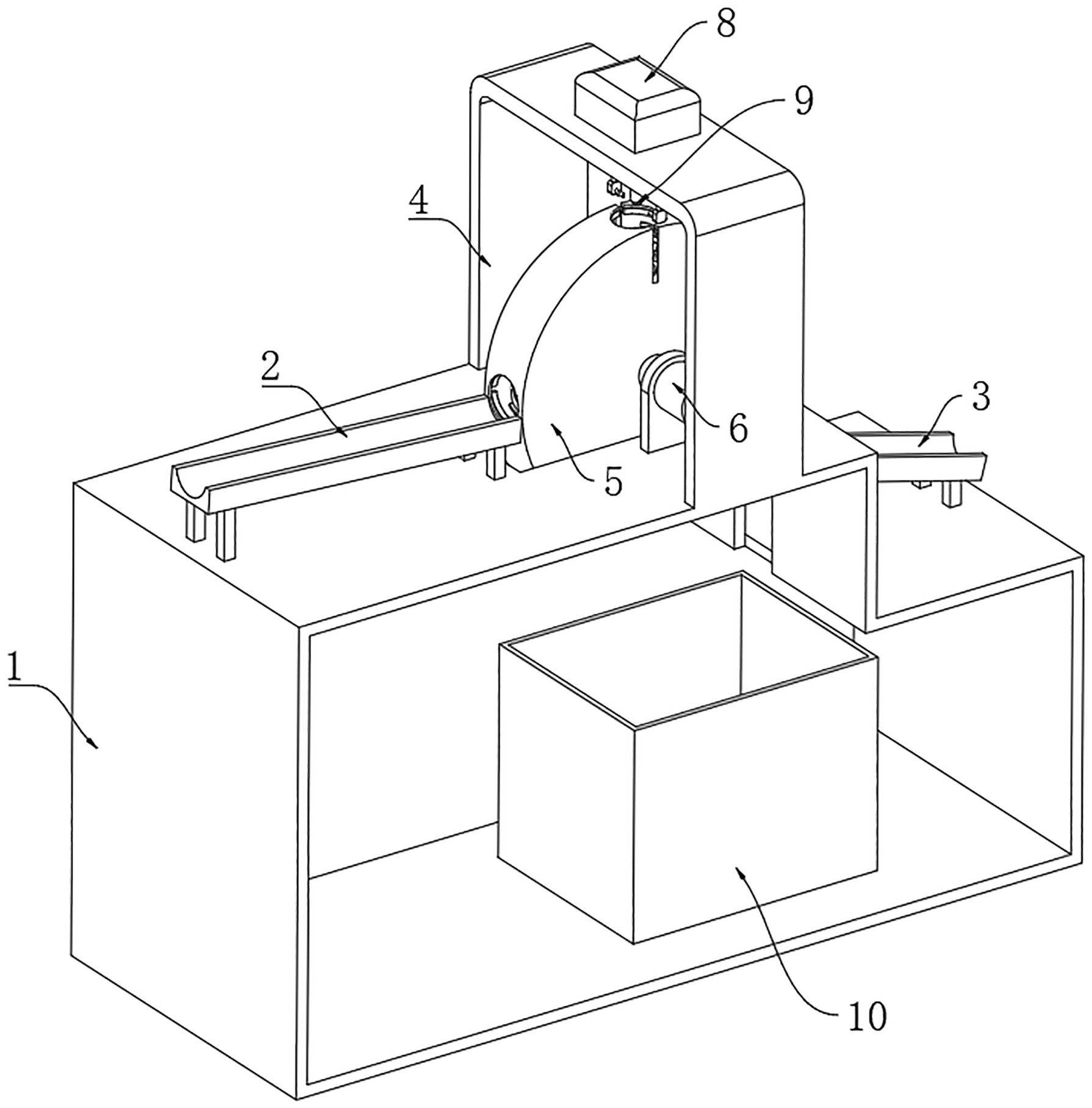 8
9
4
2
3
6
5
1
10