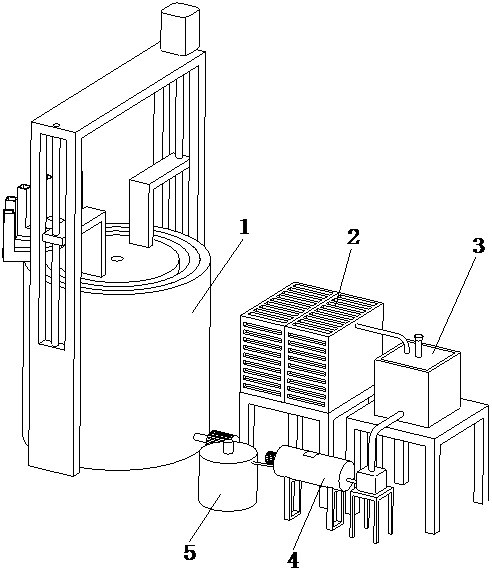 1
2
3
5
4