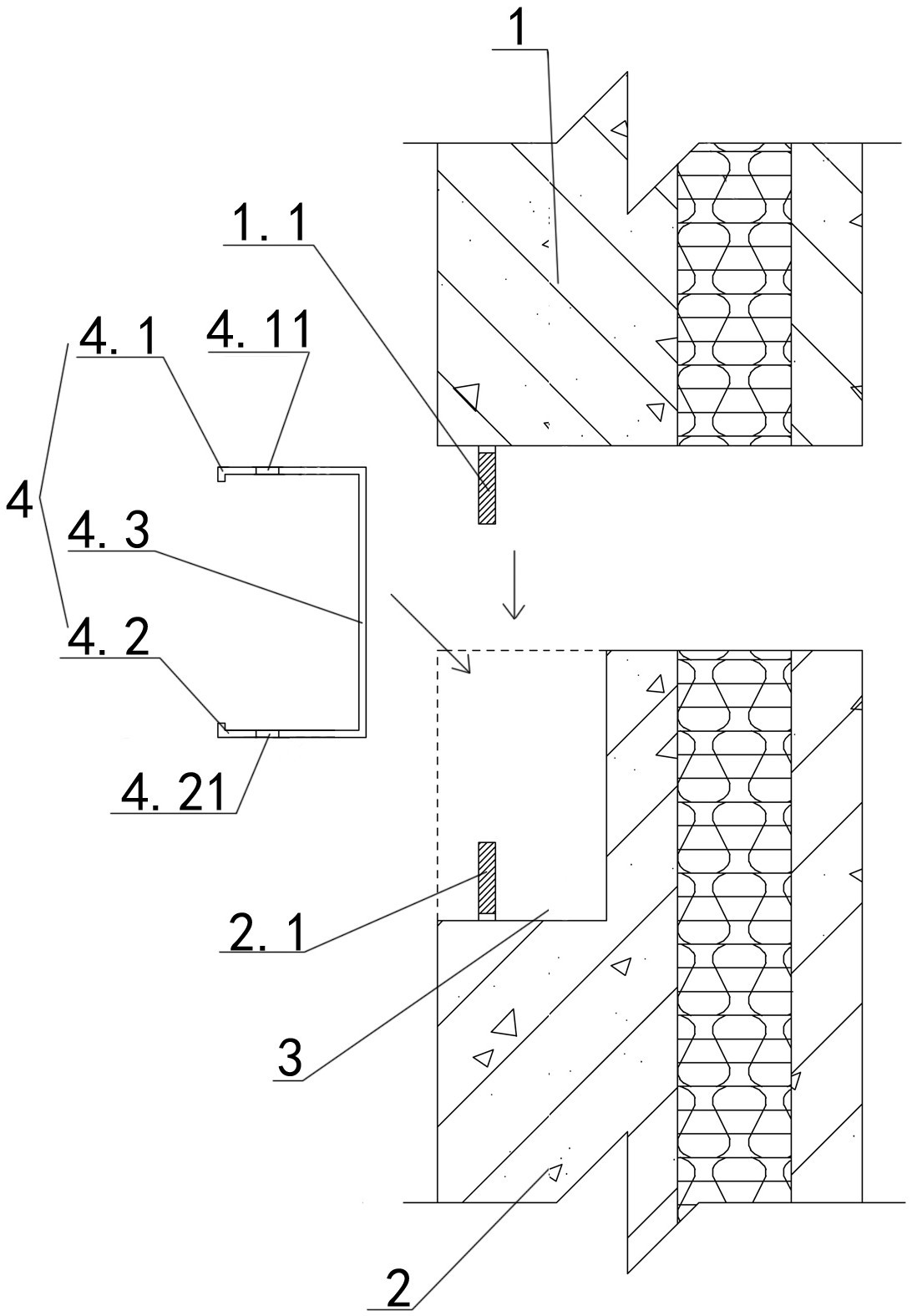 1

1. 1

4. 1

4. 11

4

4. 3

4. 2

4. 21

2. 1

3

2