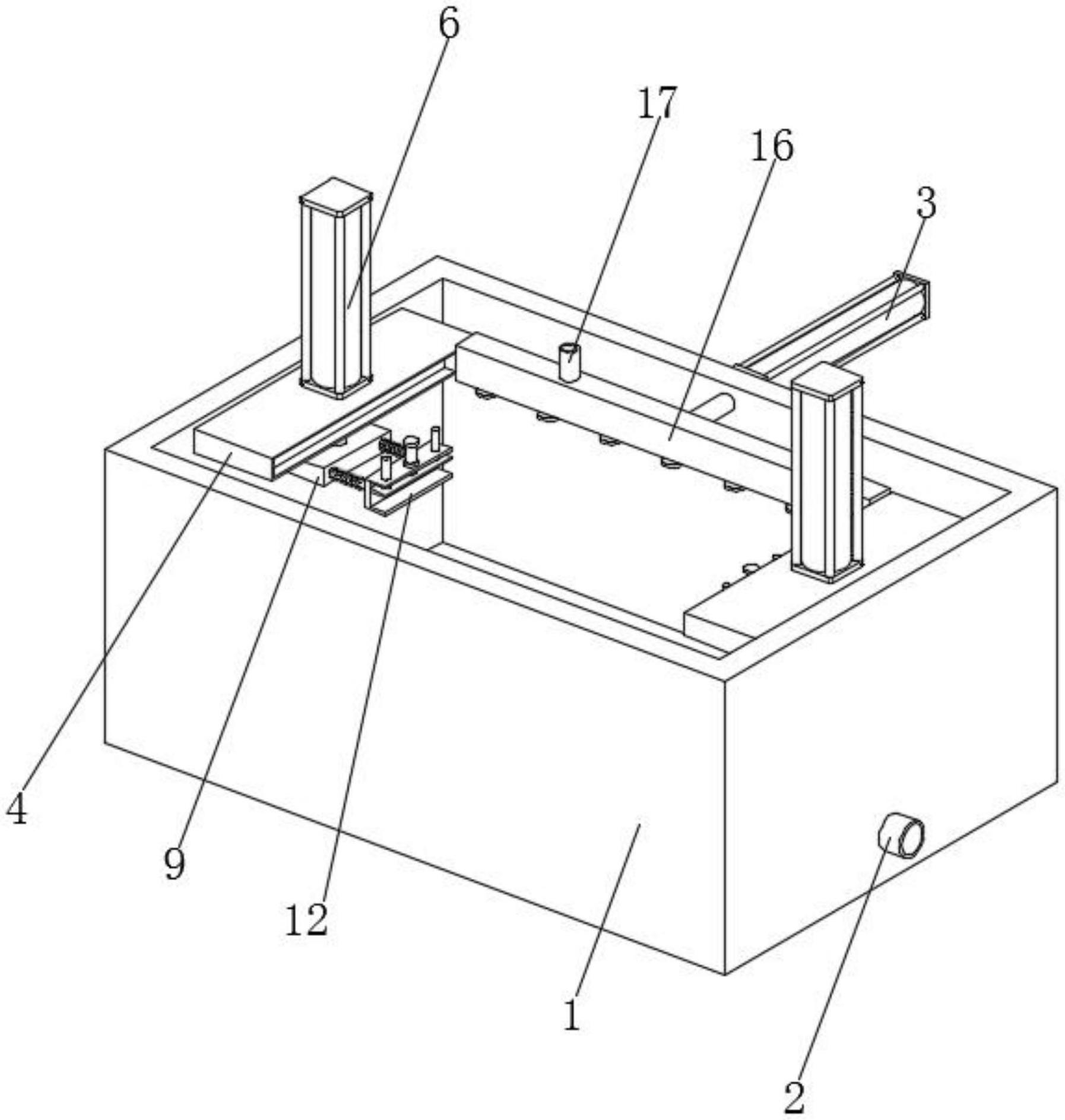 6
17
16
3
4
9
12
1
2