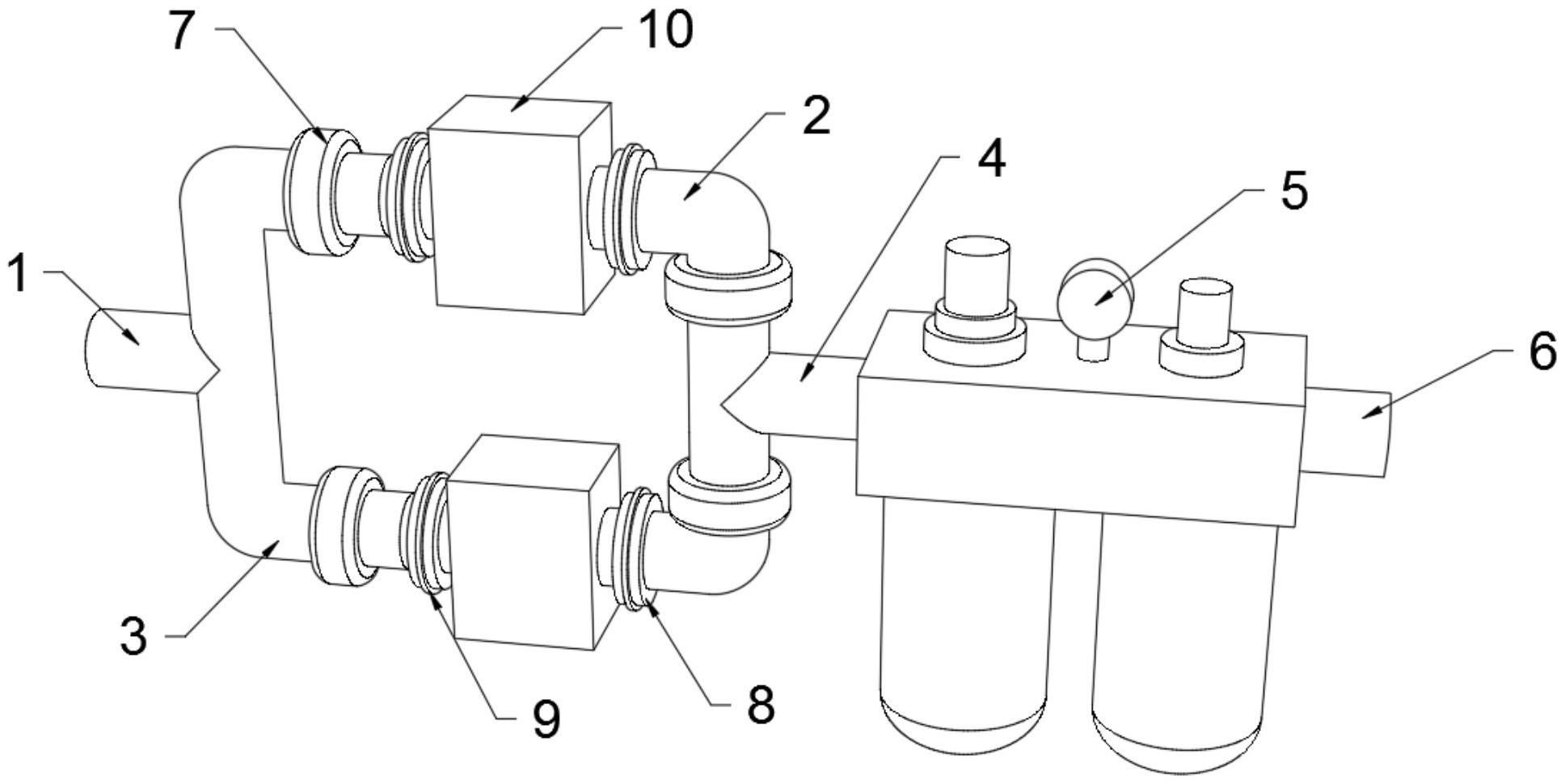 7
10
2
4
5
1
6
3
9
8