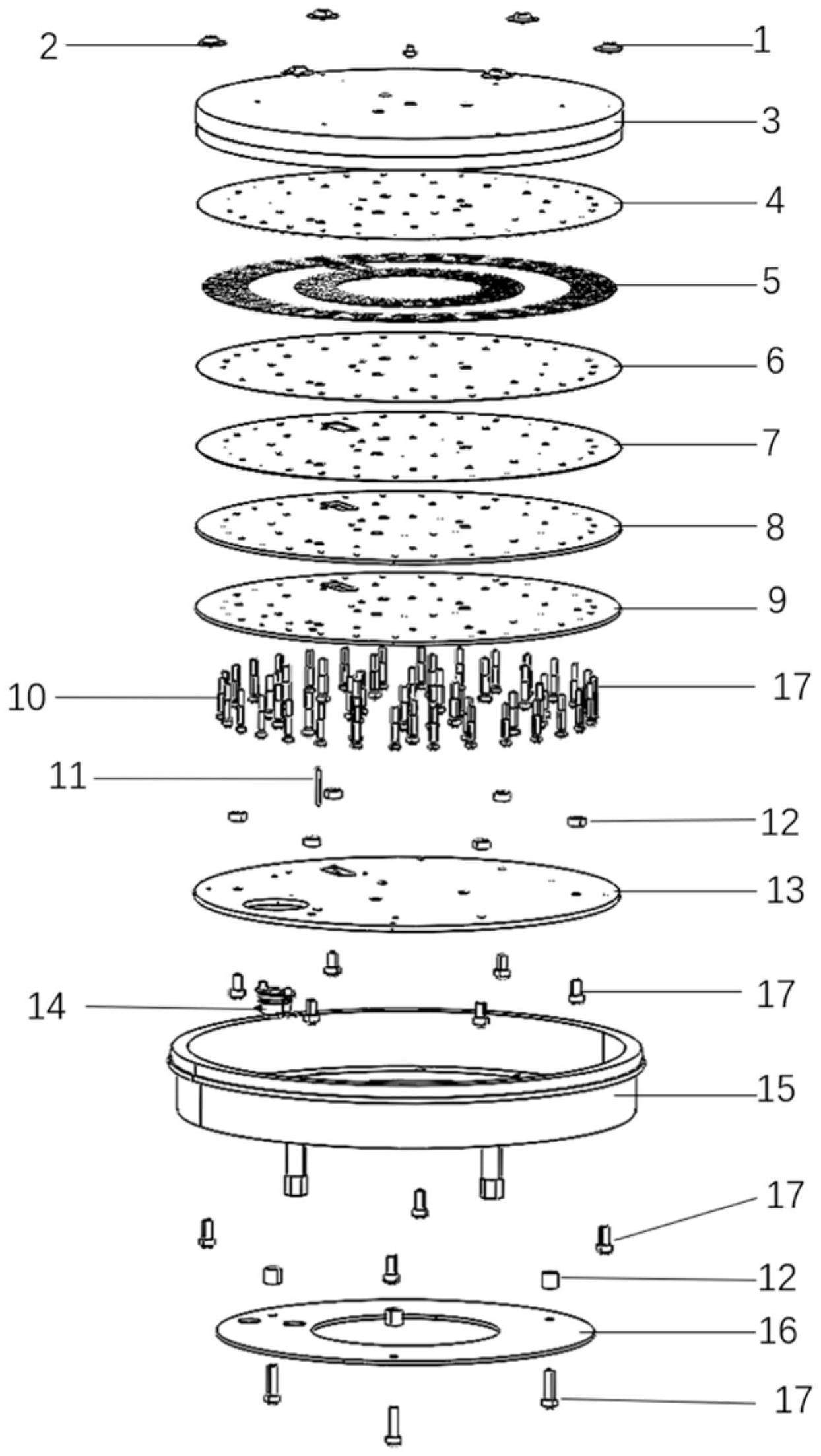 2
1
3
4
5
6
7
8
9
10
17
11
12
13
14
17
15
17
12
16
17