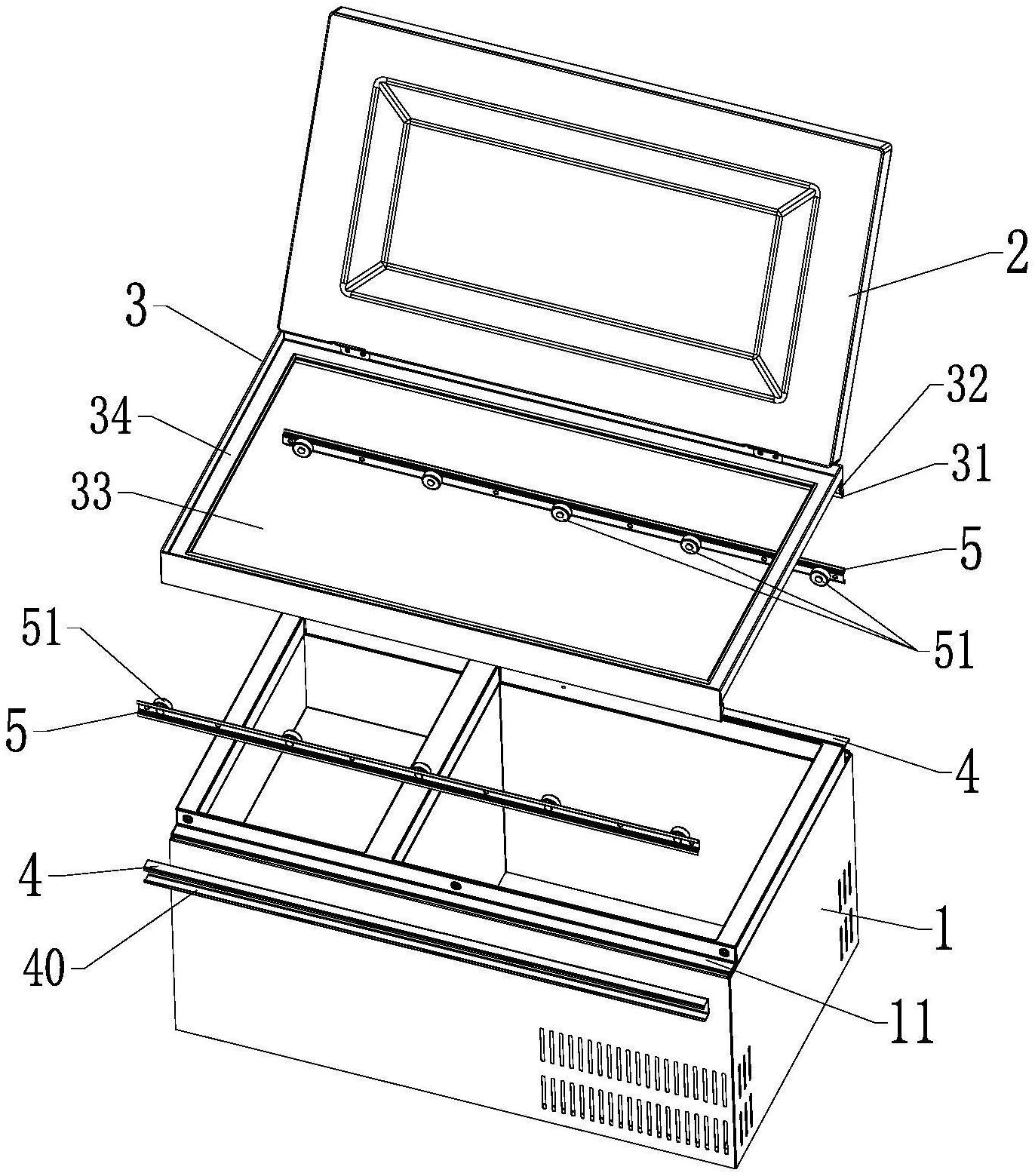 2
3
32
34
31
33
5
51
51
5
4
4
1
40
11