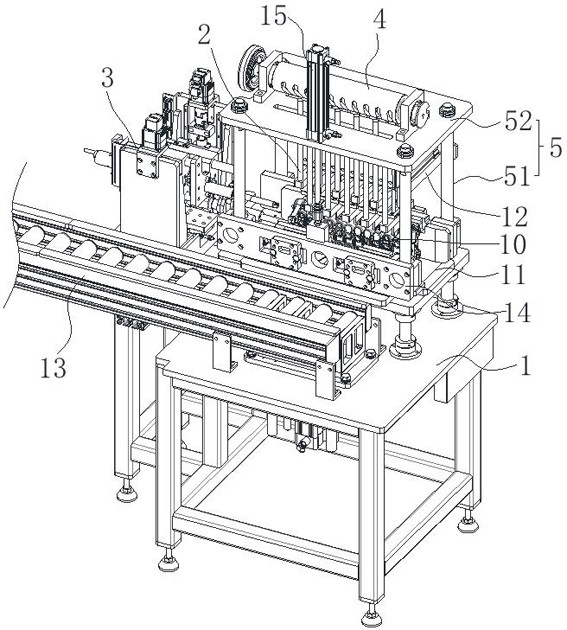 15
4
2
3
52
5
51
12
10
11
14
13
1