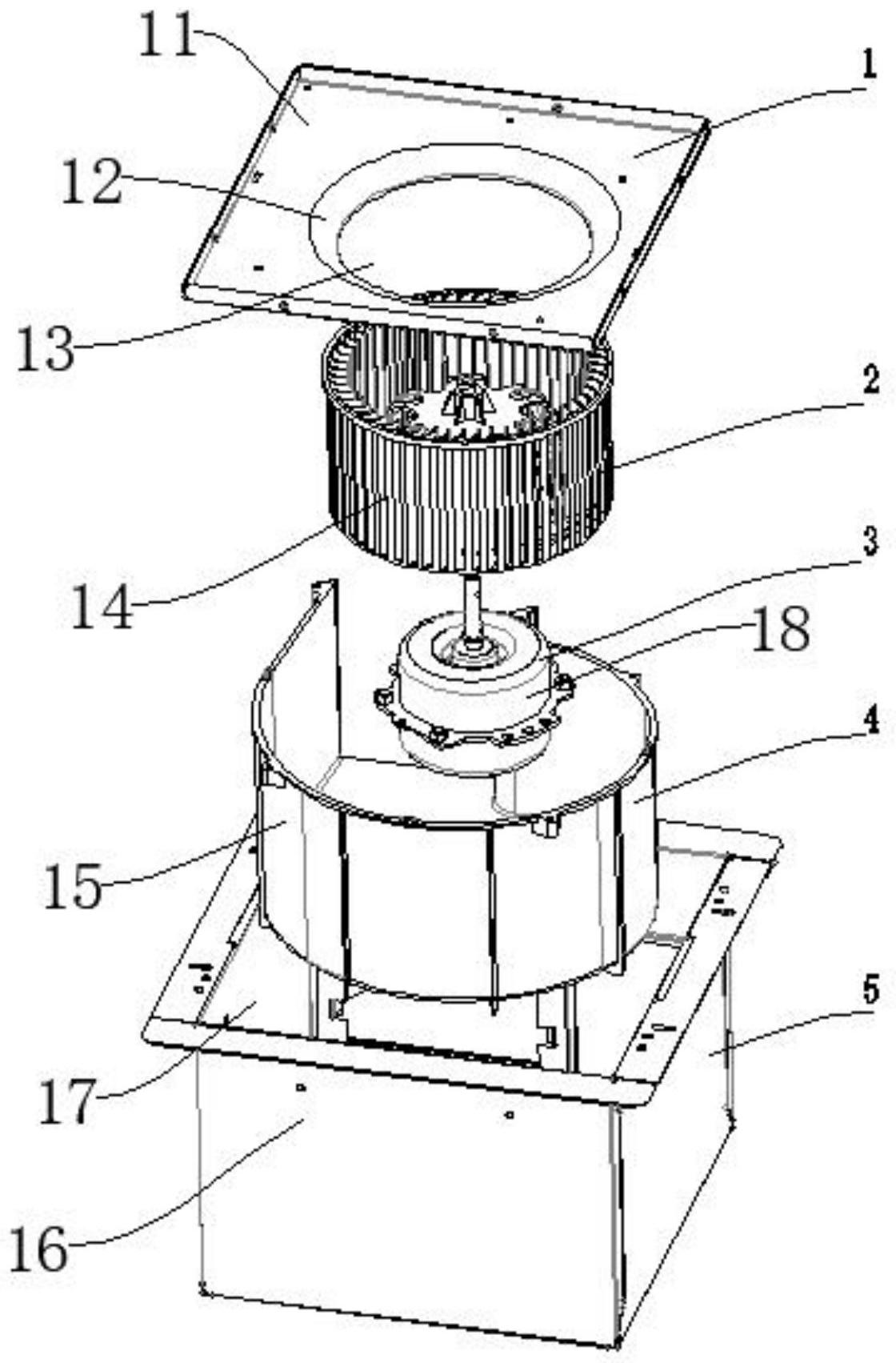 11
1
12
13
2
14
3
18
4
15
5
17
16