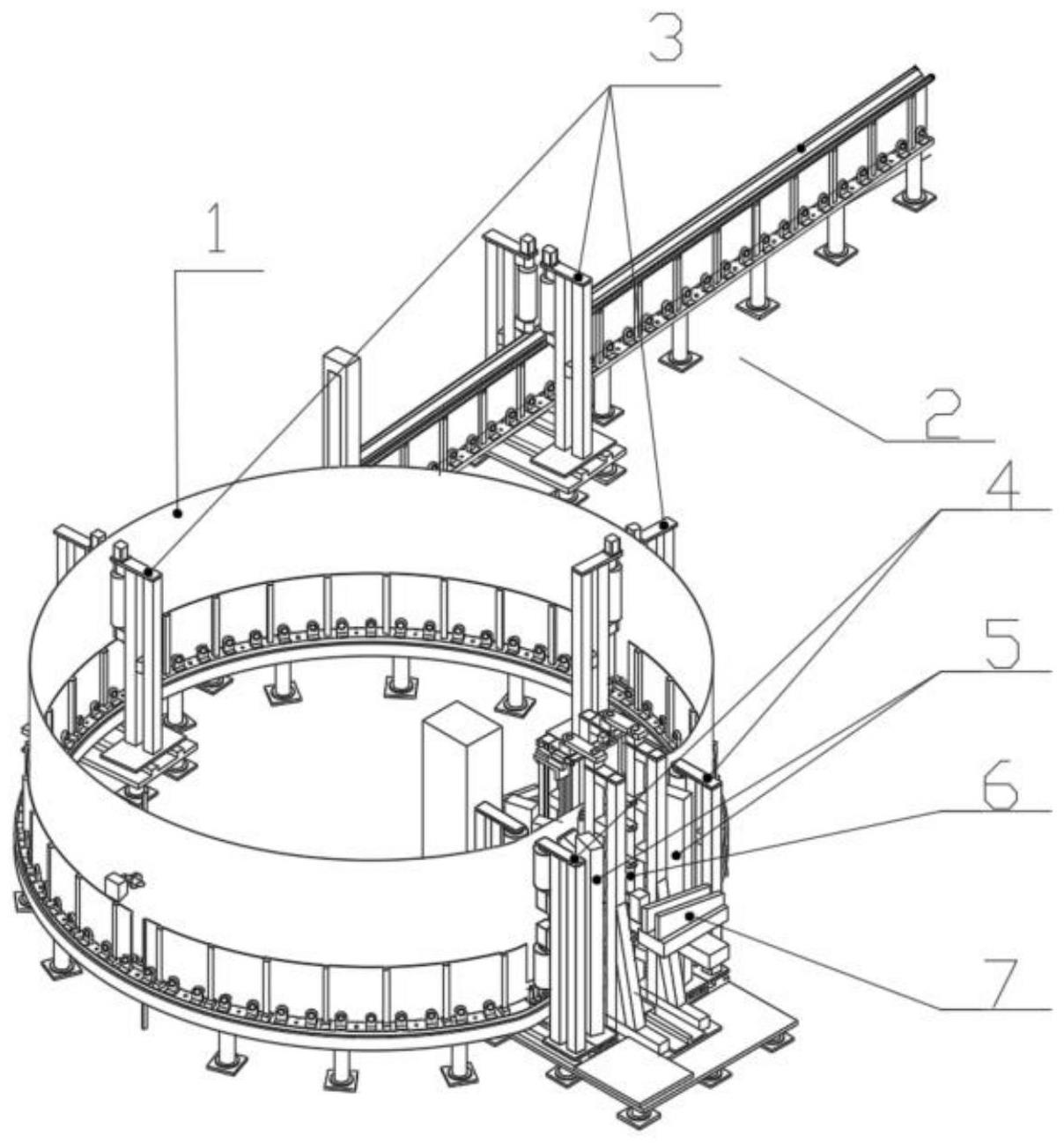 3
1
2
4
5
6
7