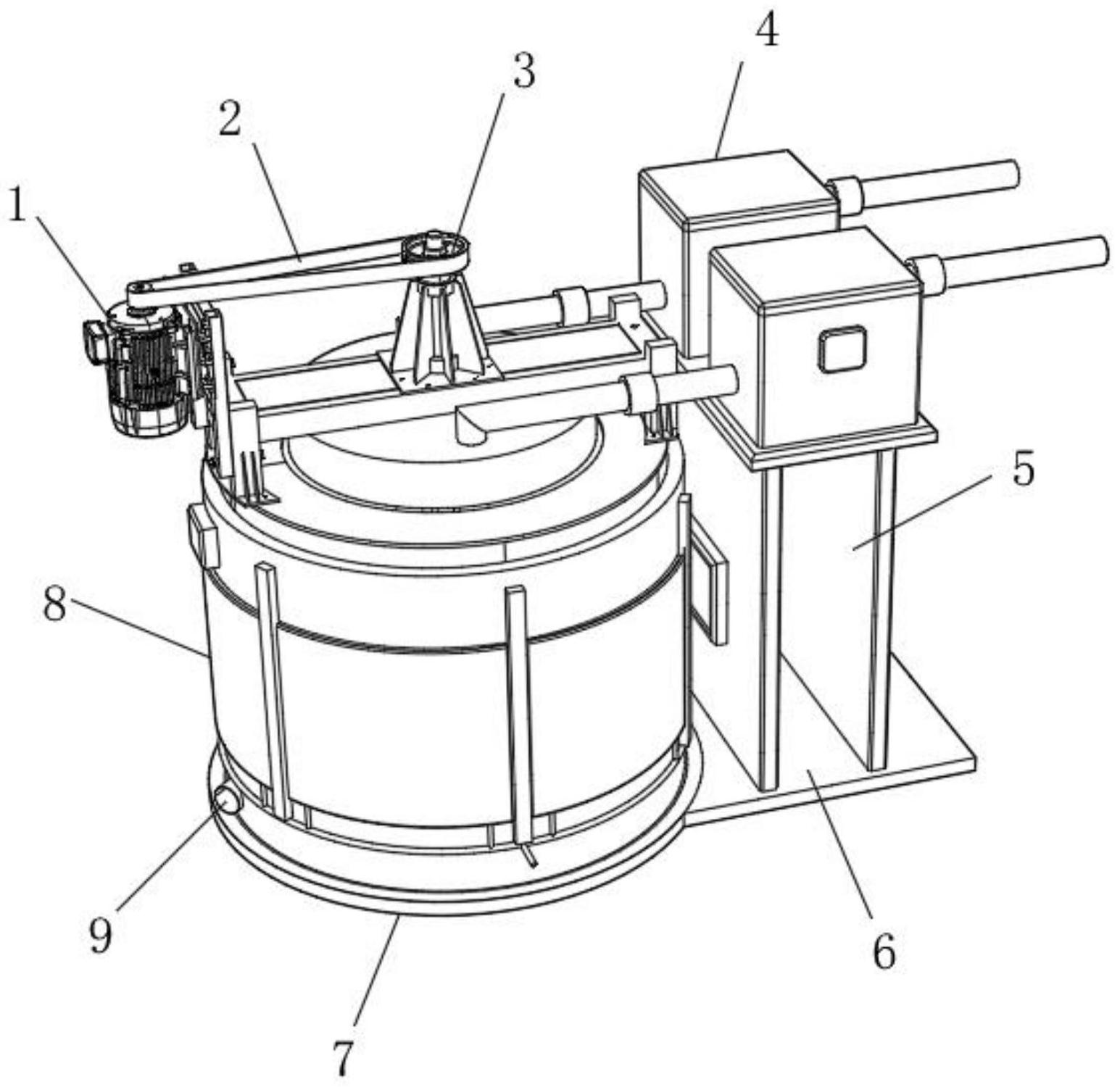 4
3
2
1
5
8
9
6
7