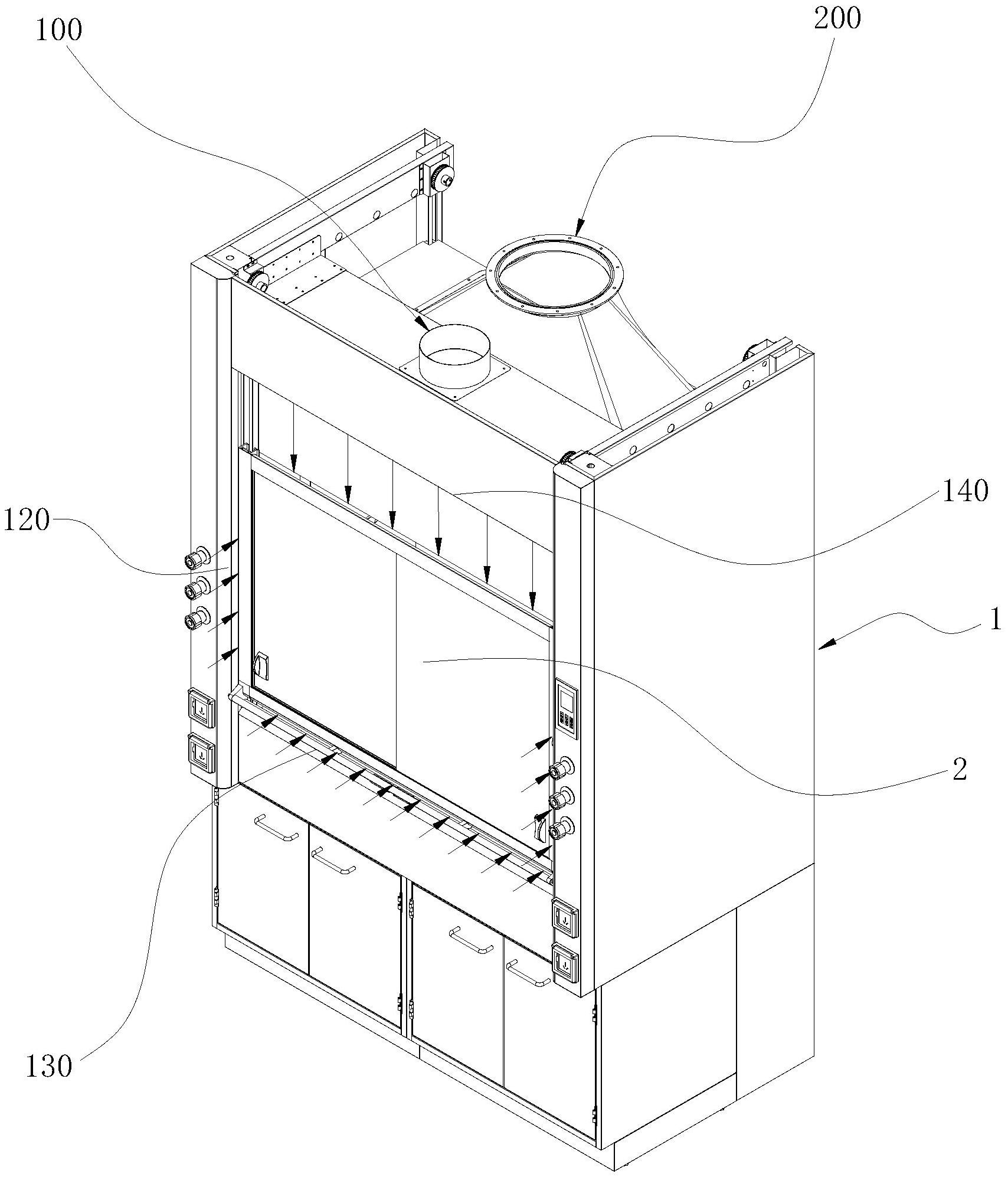 100
200
140
120
1
2
130