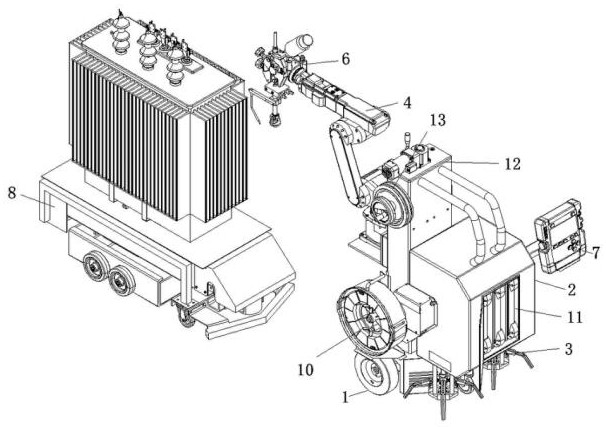 6
4
13
12
8
7
2
11
3
10
1