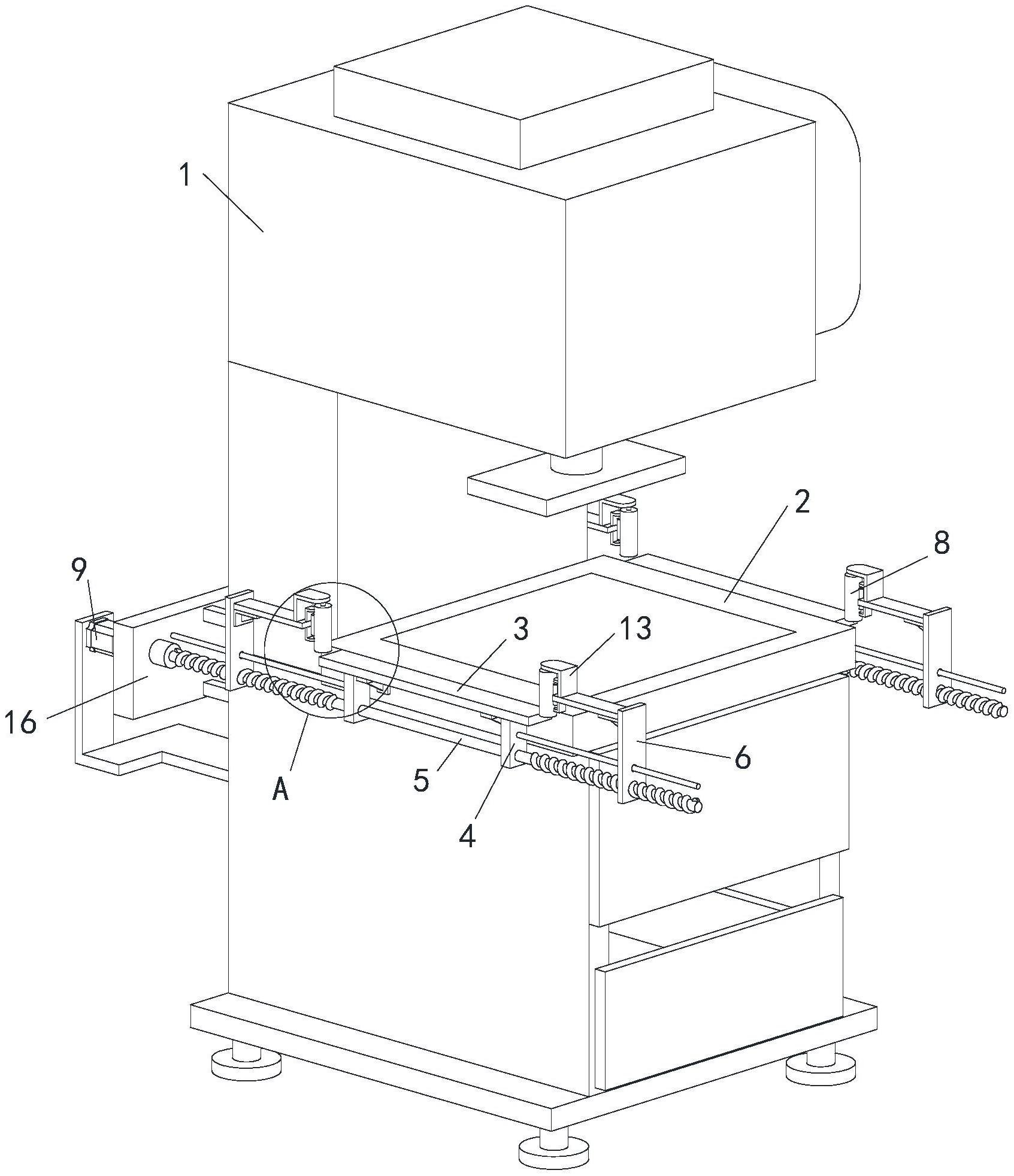 1
2
8
9
3
13
16
6
A
5
4