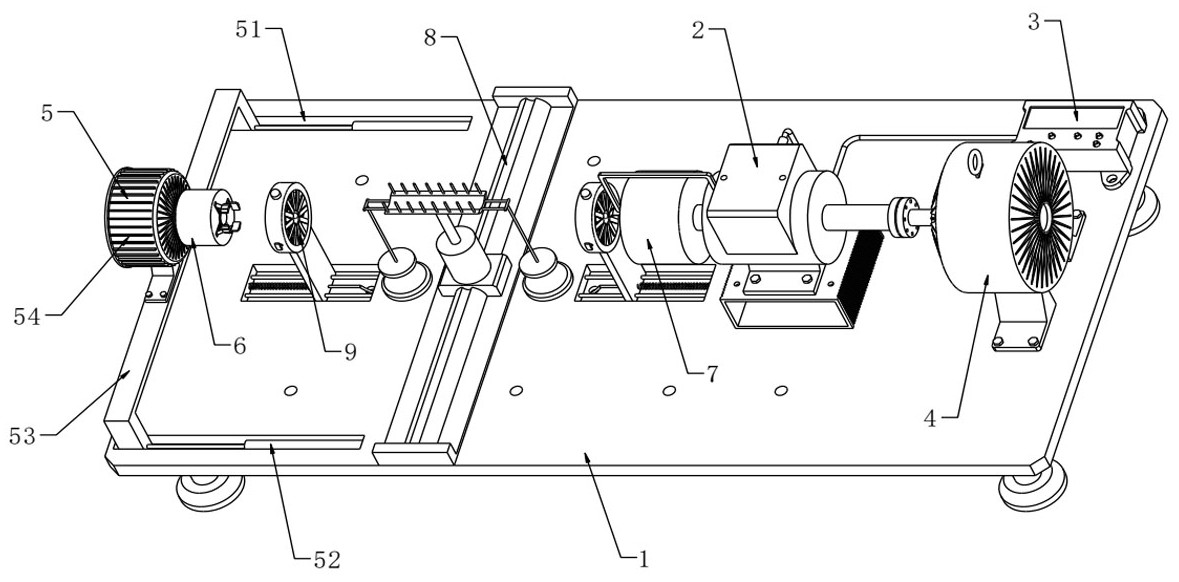 51
8
2
3
5
54
6
9
7
4
53
52
1