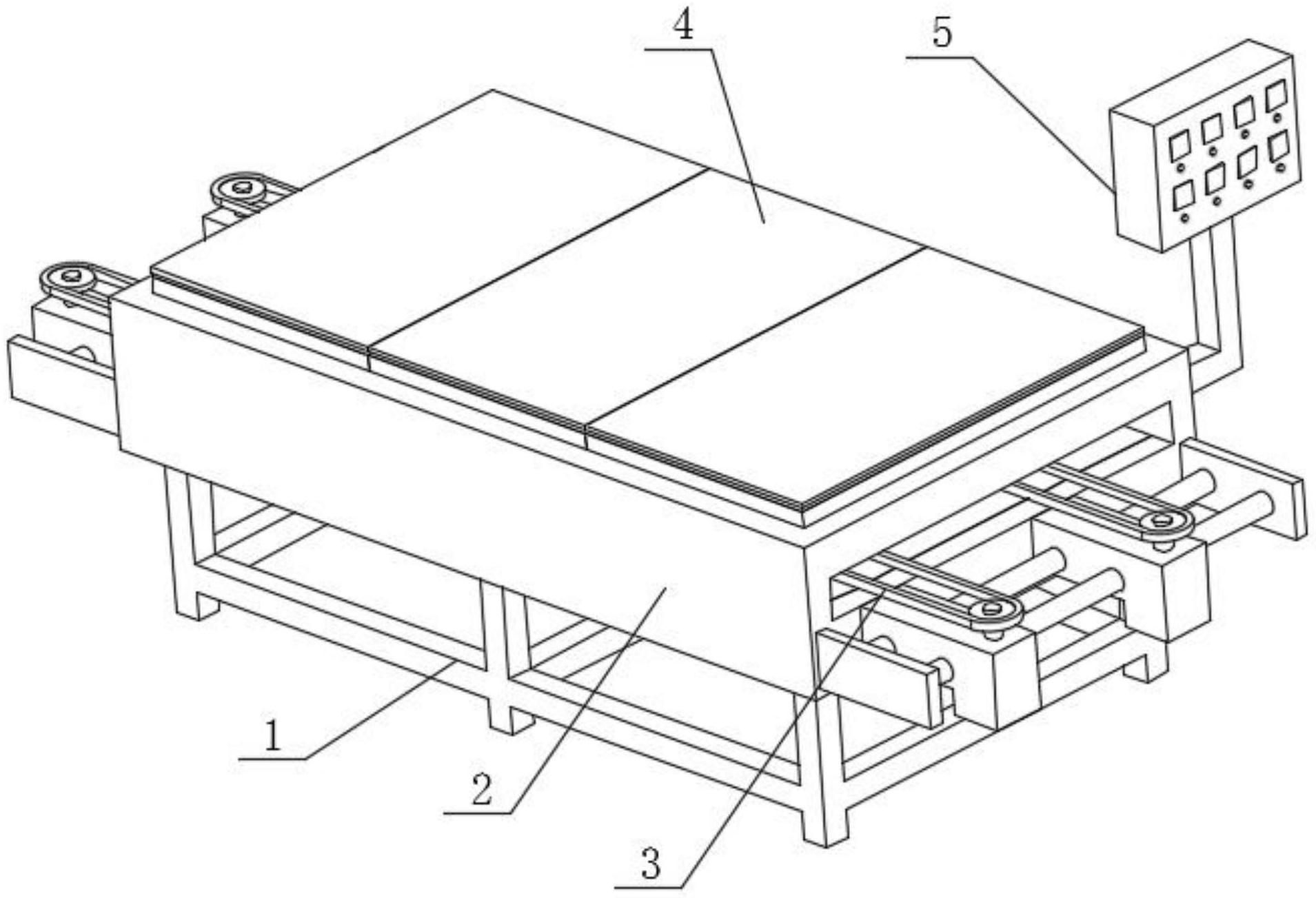 4
5
1
2
3