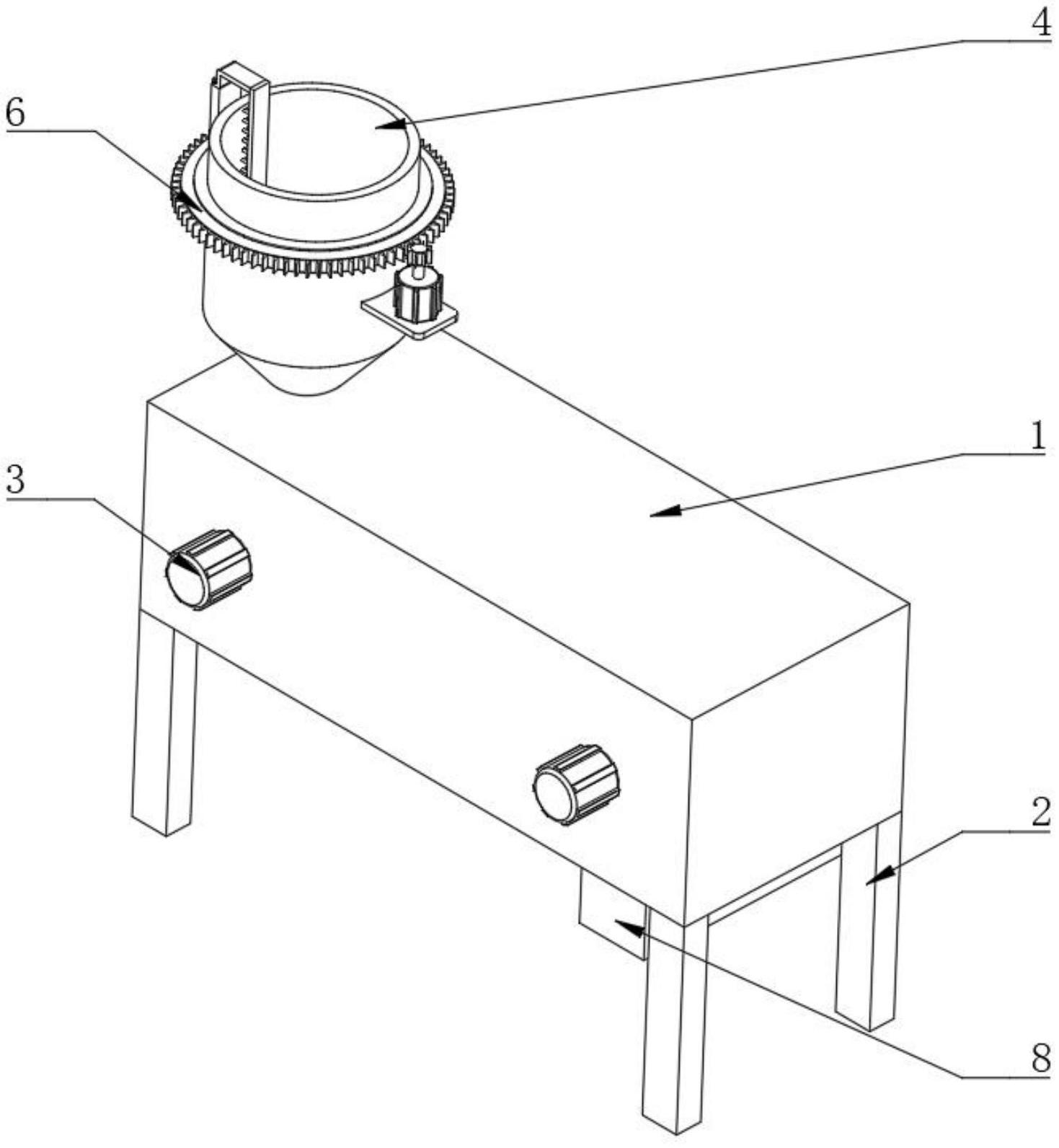 4
6
1
3
2
8