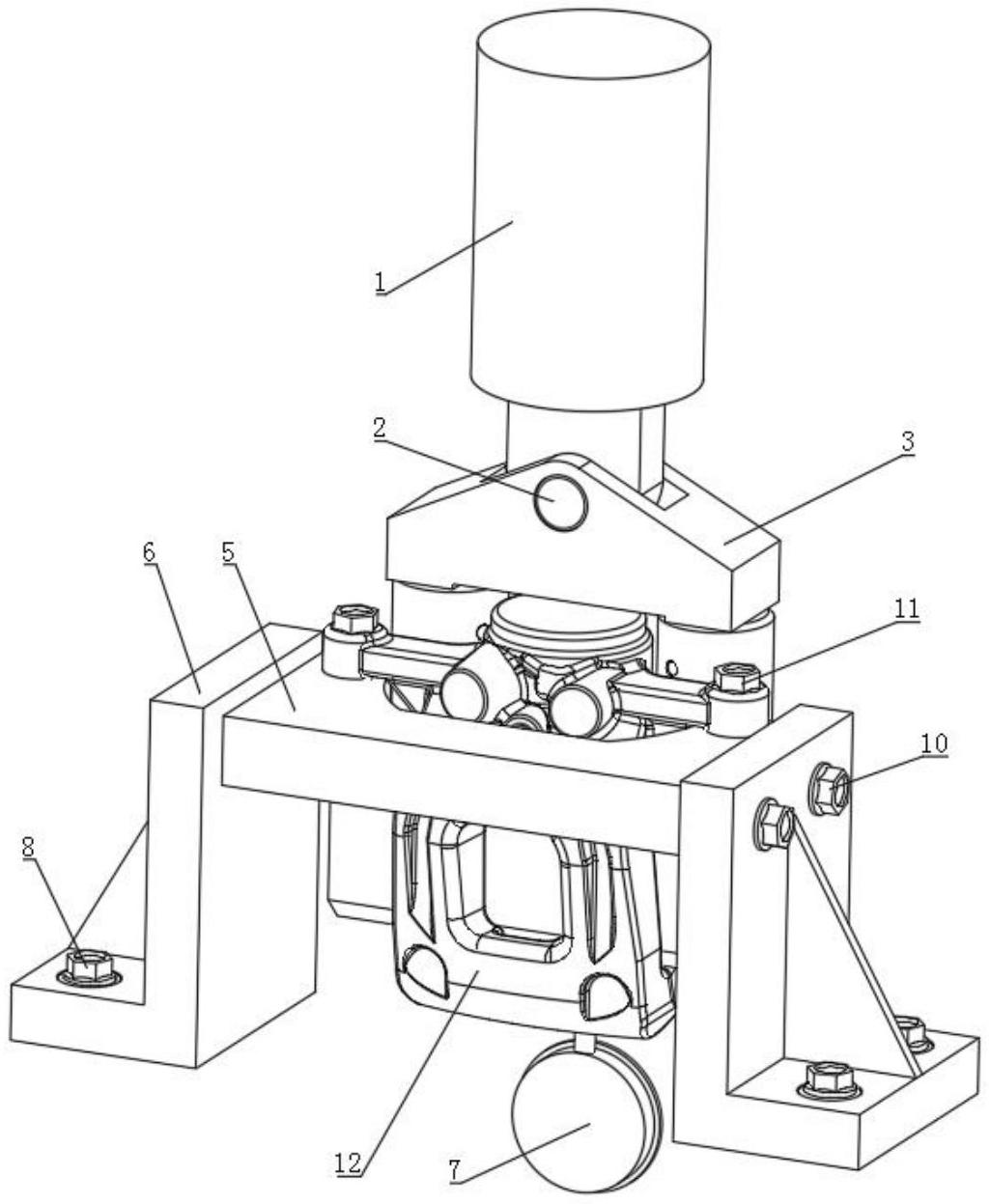 1
2
3
6
5
11
10
8
12
7