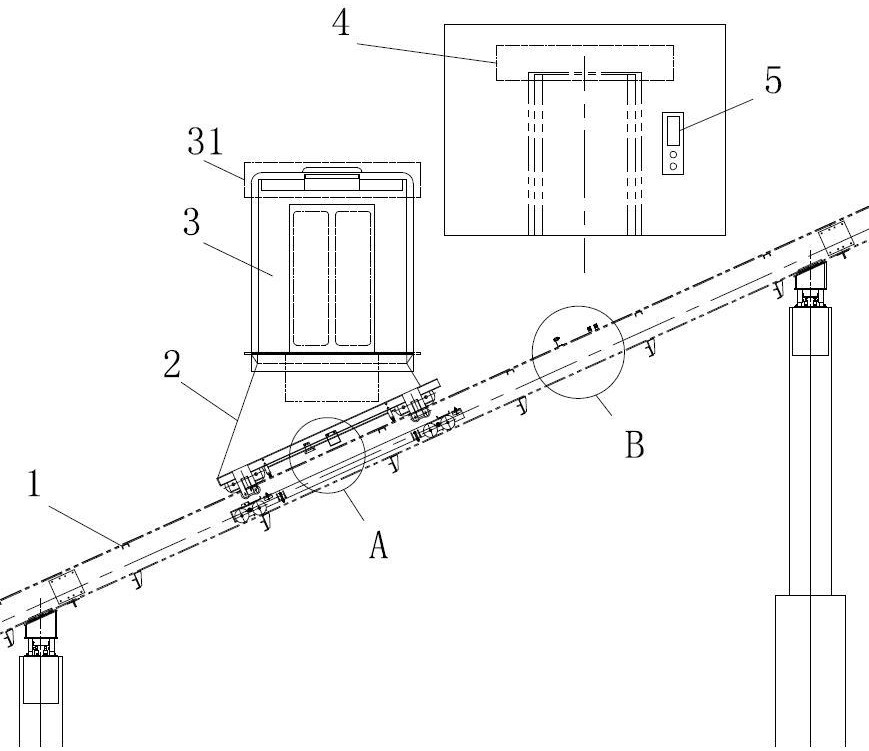 4
5
31
3
2
B
1
A