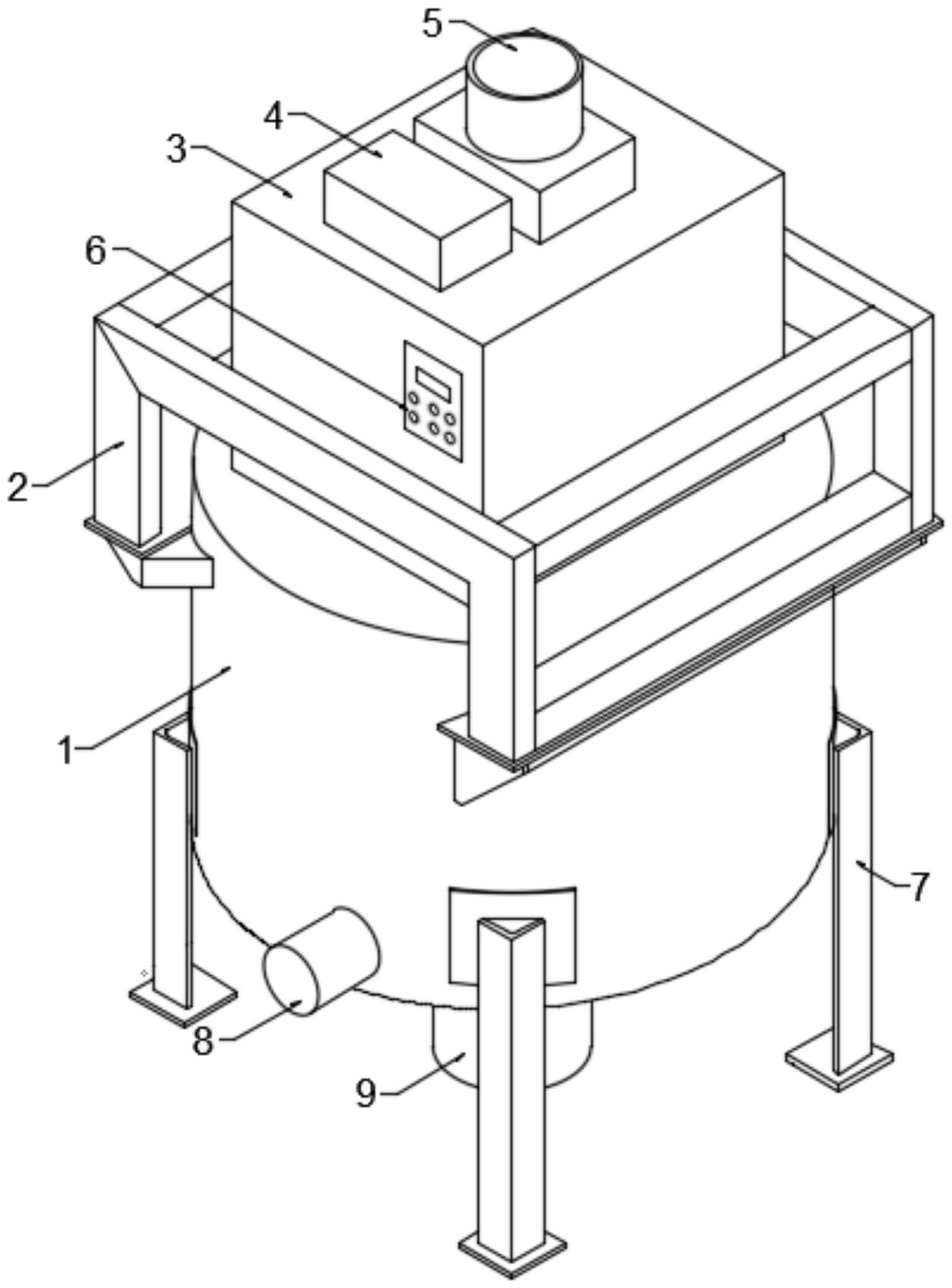 5
4
3
6
2
1
7
8
9