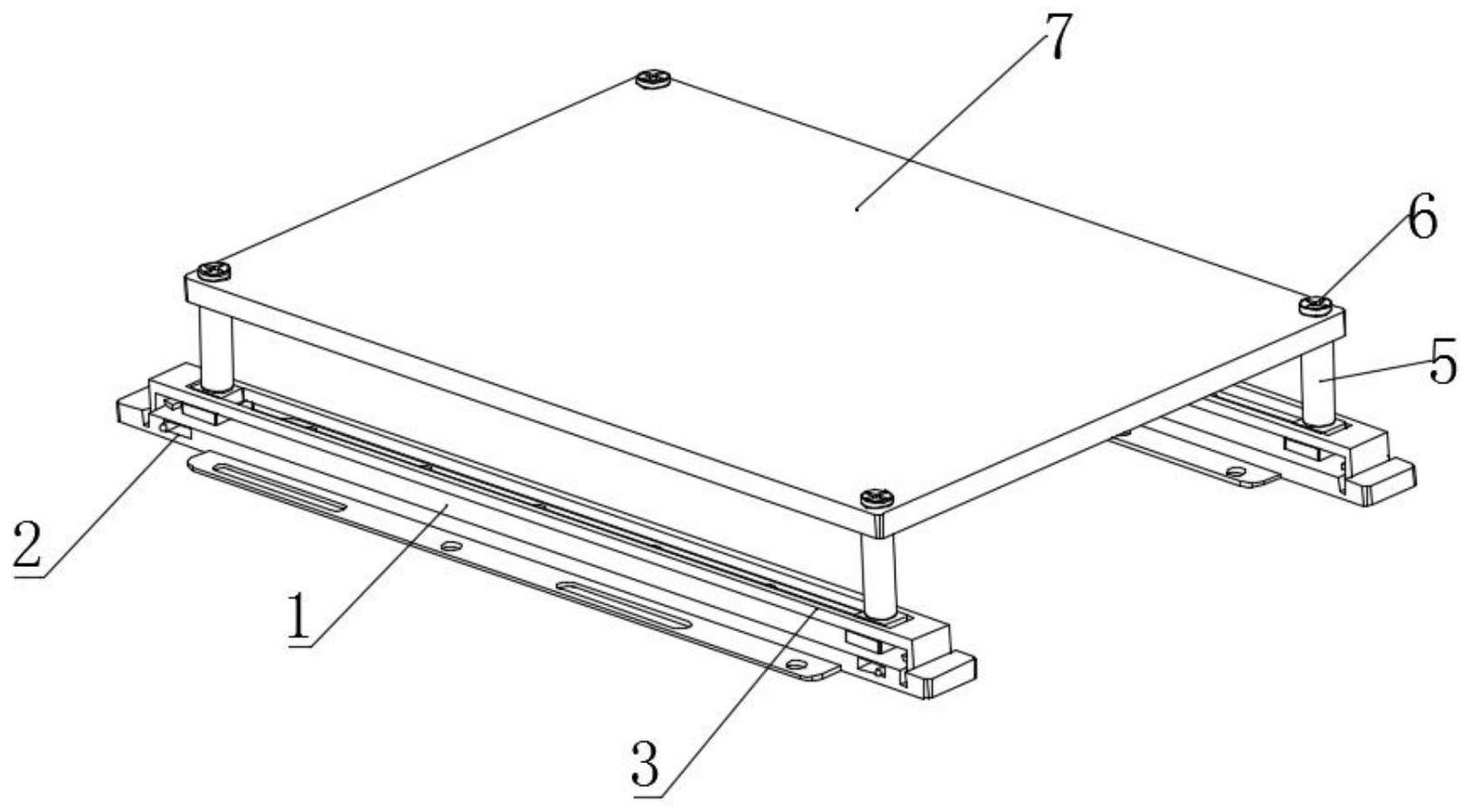 7
6
5
2
1
3