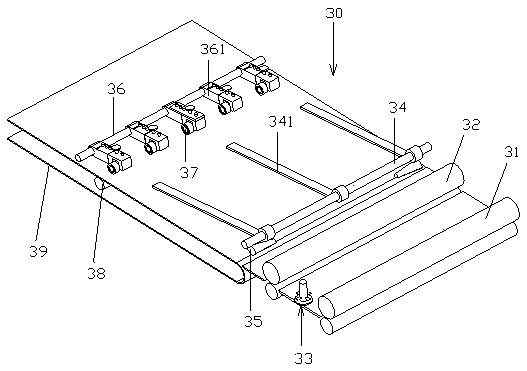 30
361
36
34
341
32
31
37
39
38
35
33