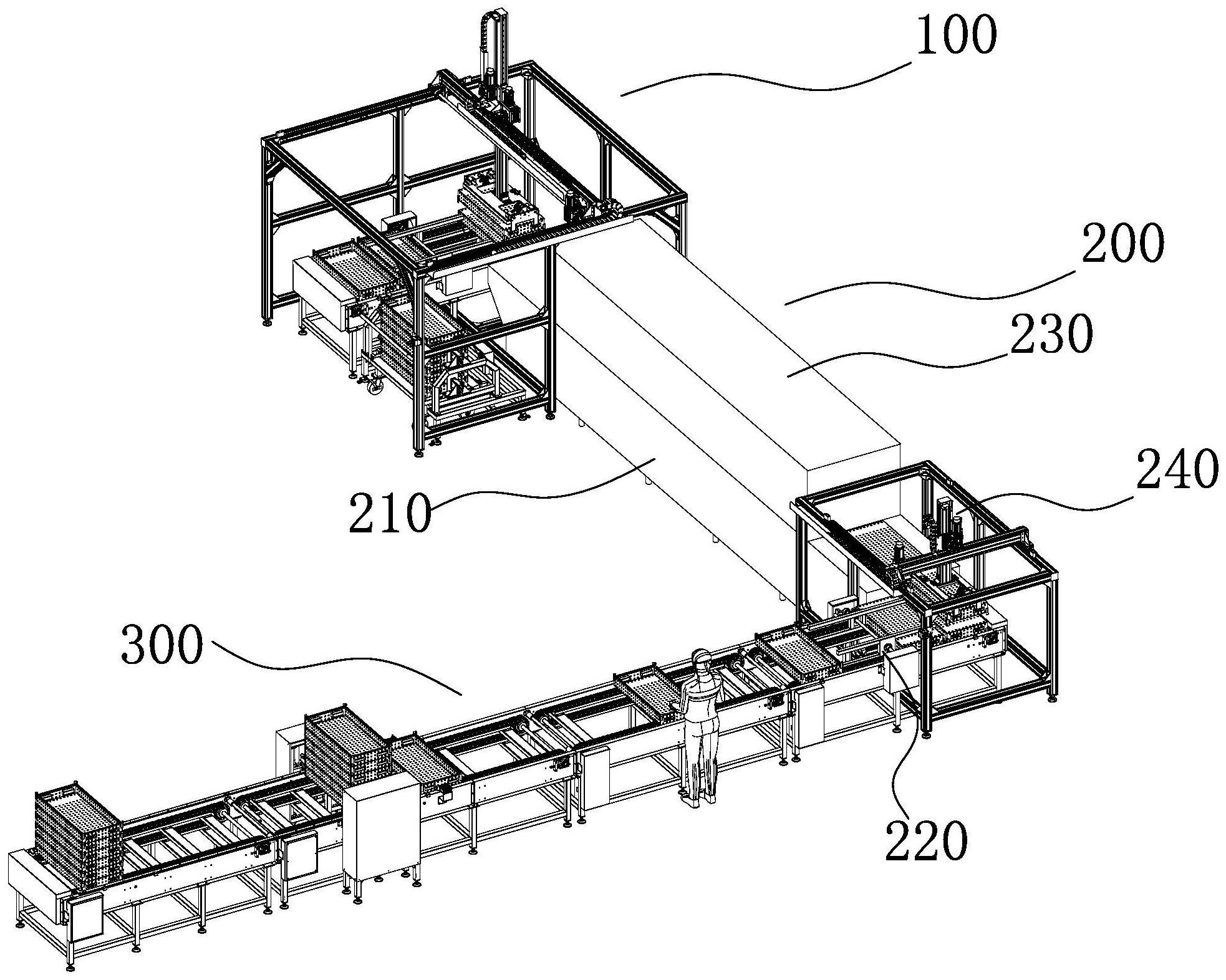 100

200

230

240

210

300

220