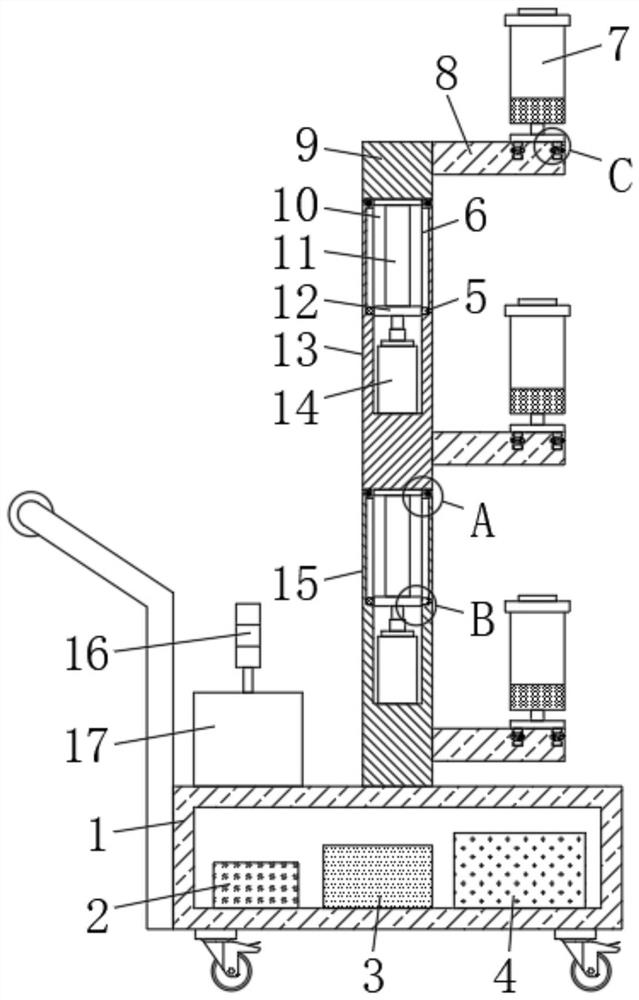 7
8
9
C
10
6
11
12
5
13
14
A
15
B
16
17
1
2
3
4