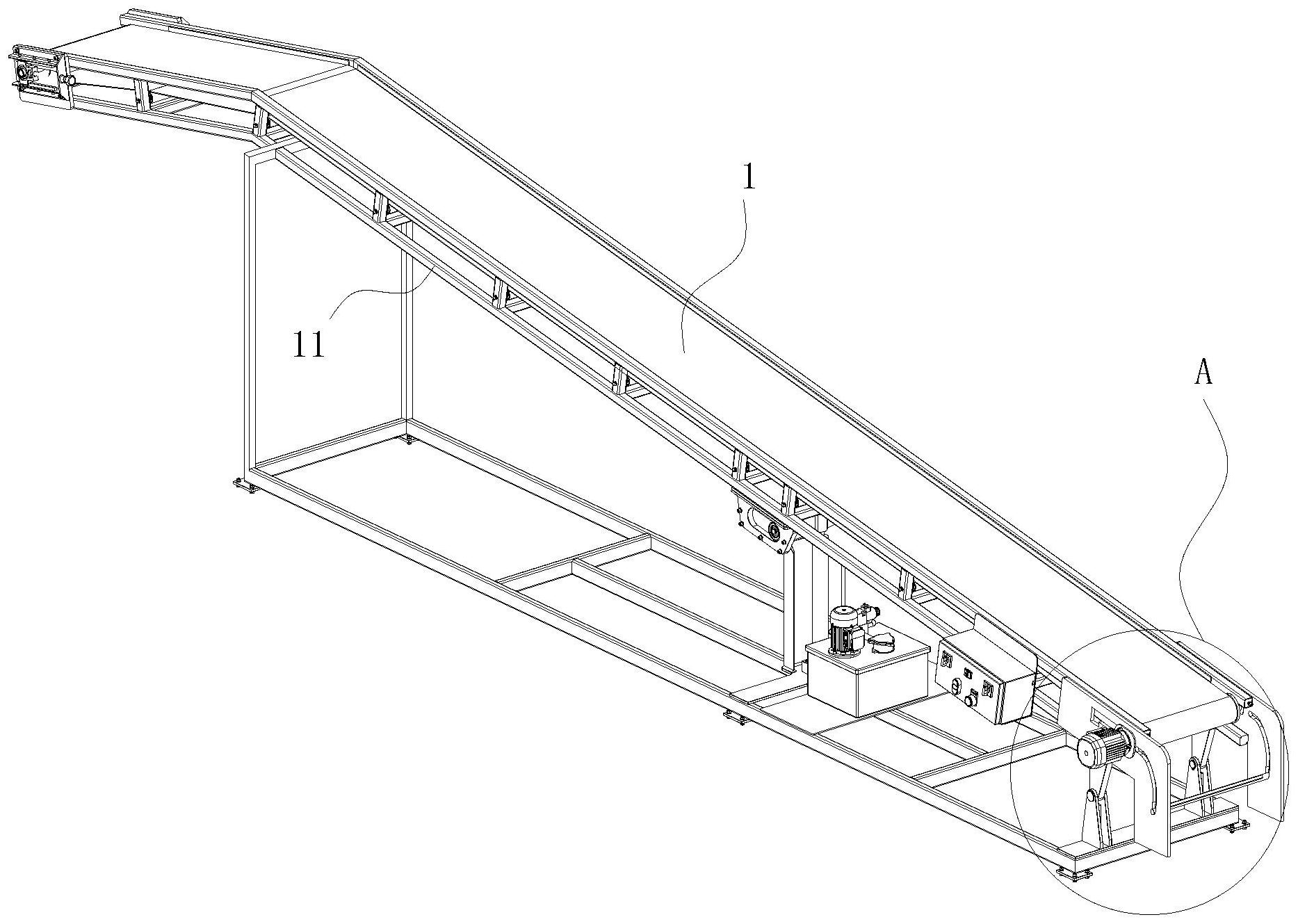 1

11

A