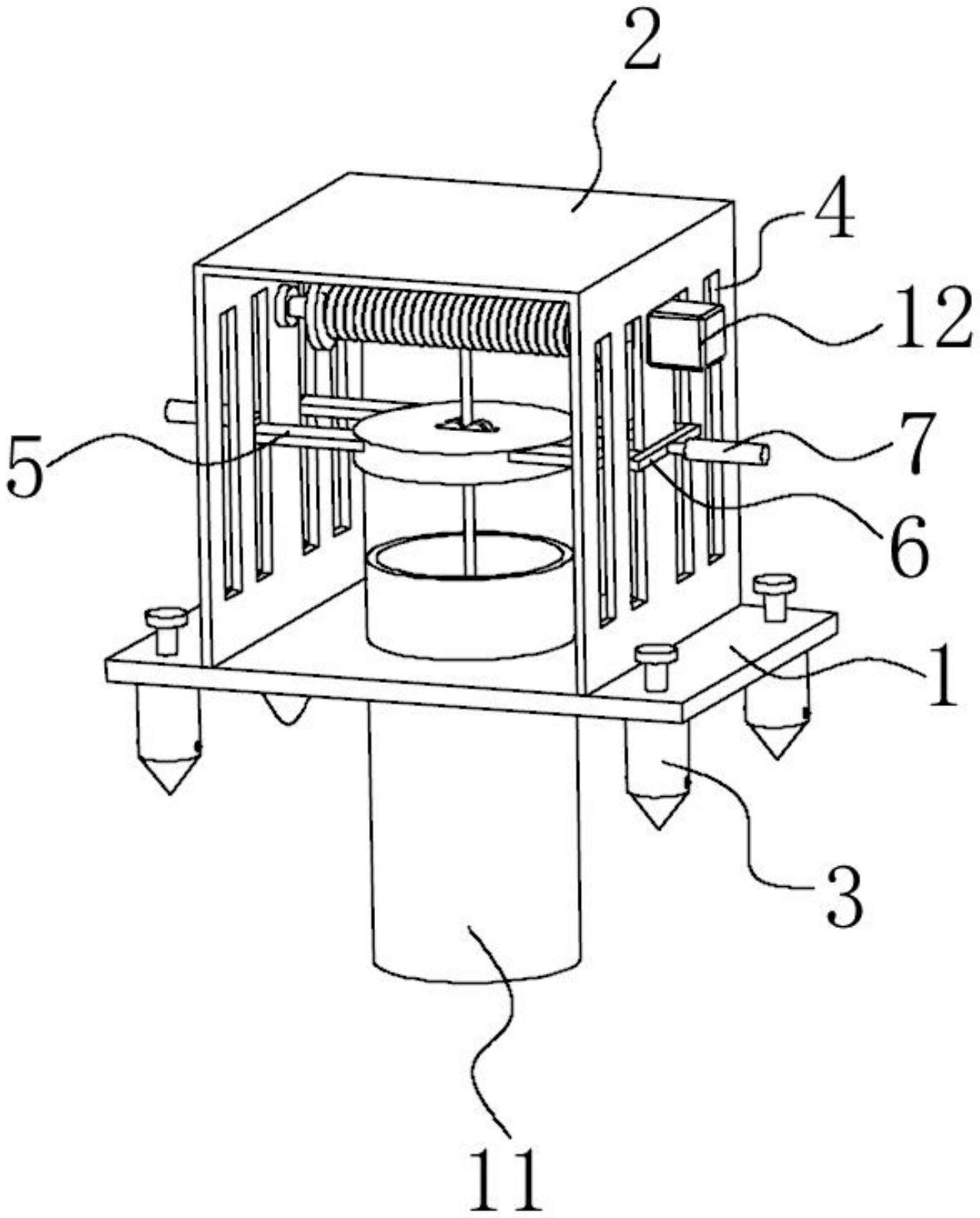 2
4
12
5
7
6
1
3
11