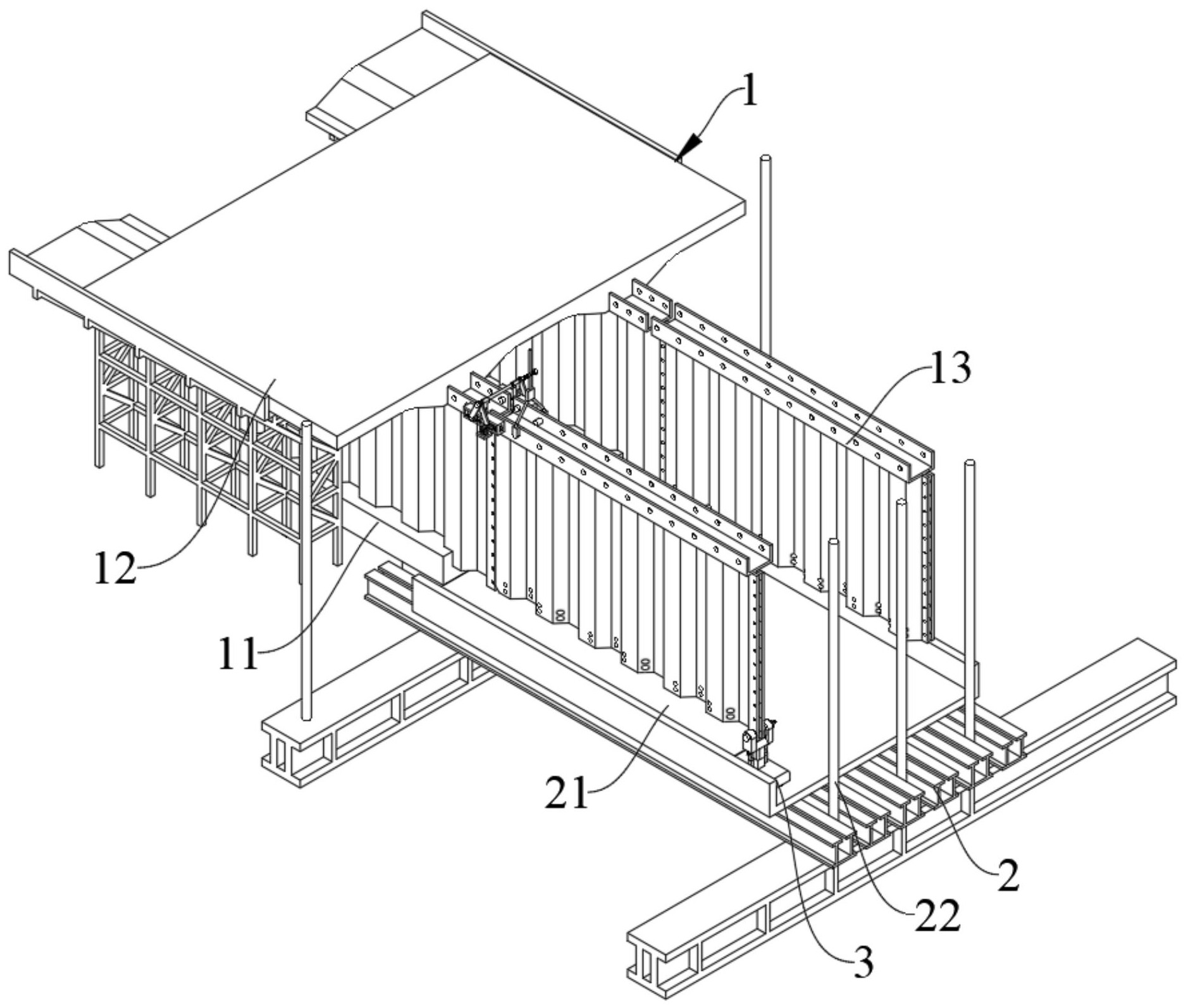 1

13

12

11

21

2

22

3