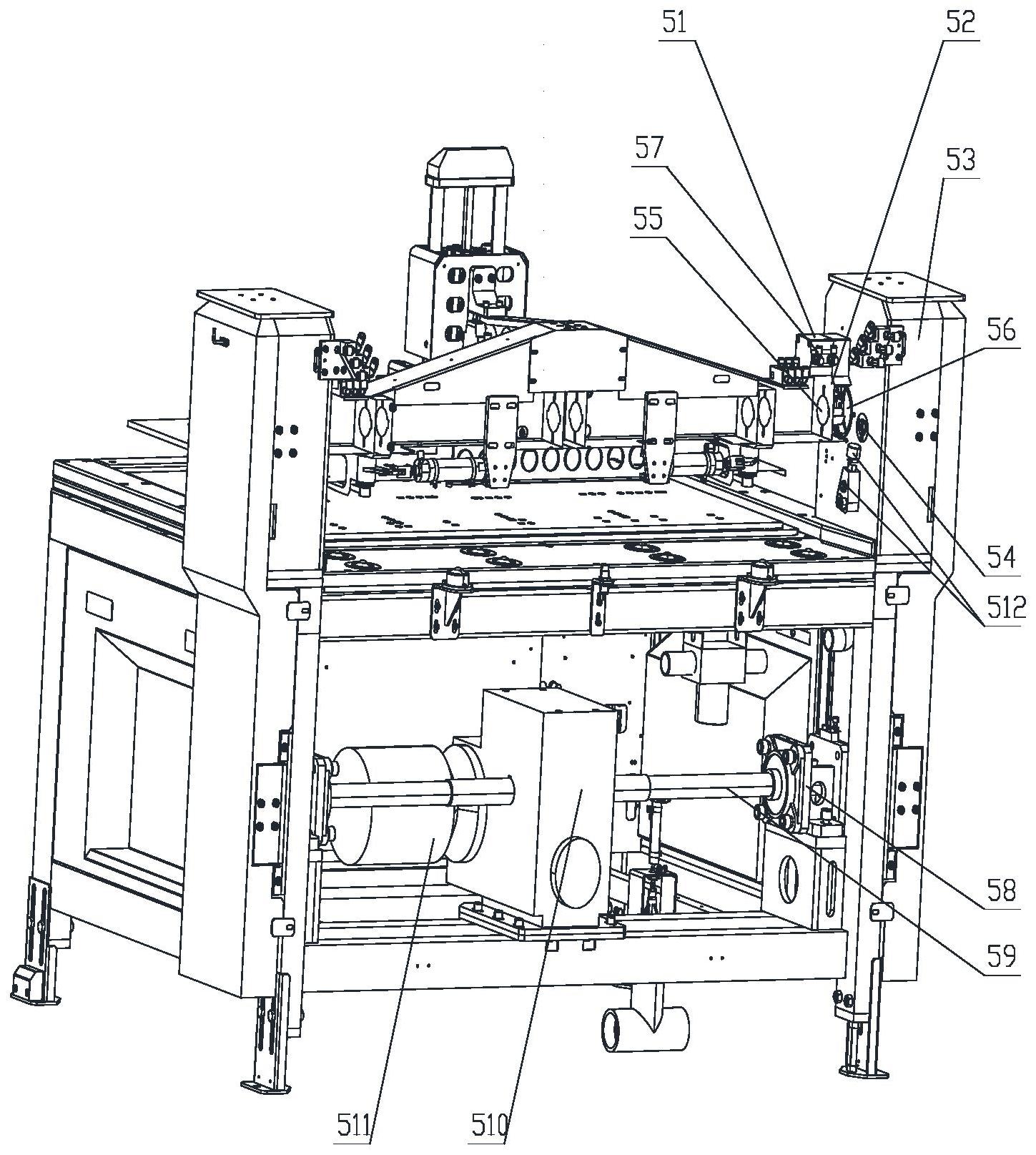 51
52
57
53
55
56
54
512
58
59
511
510