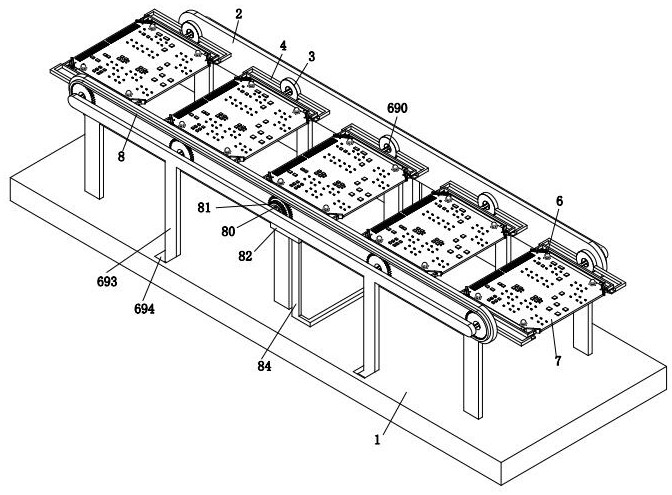 2
4
3
690
8
6
81
80
82
693
694
84
7
1