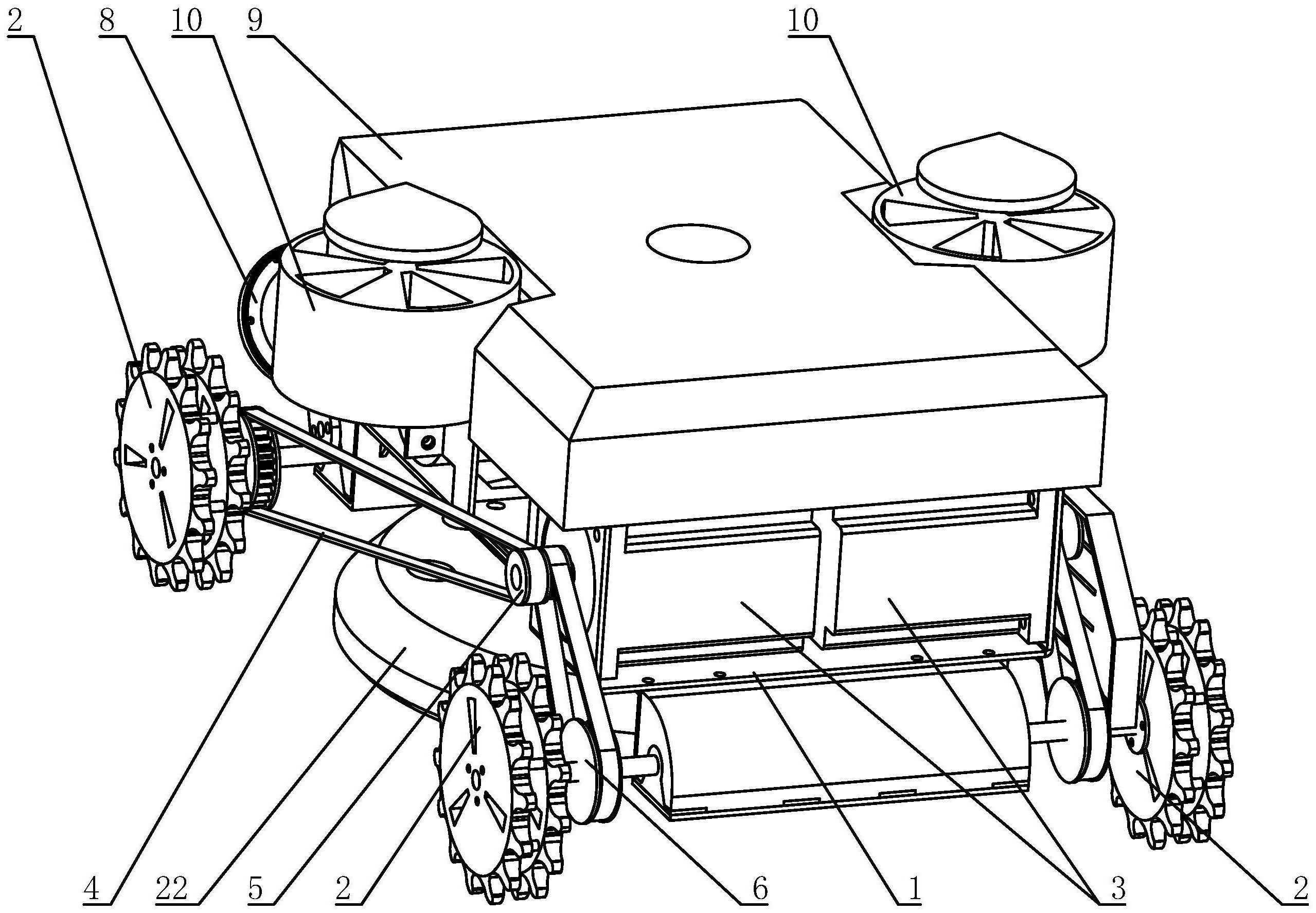 2 8 10 9 10

4 22 5 2 6 1 3 2