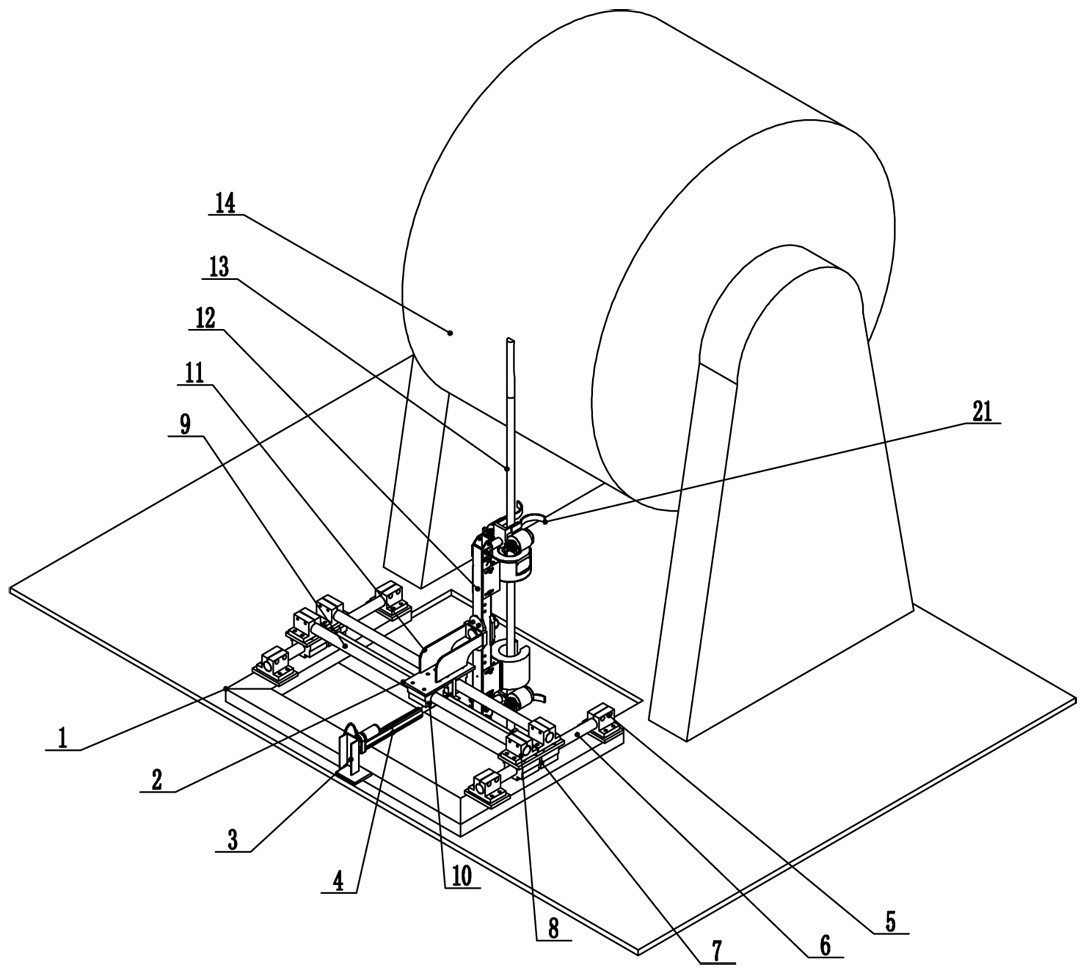 14
13
12
11
9
21
1
2
3
4
10
8
7
6
5