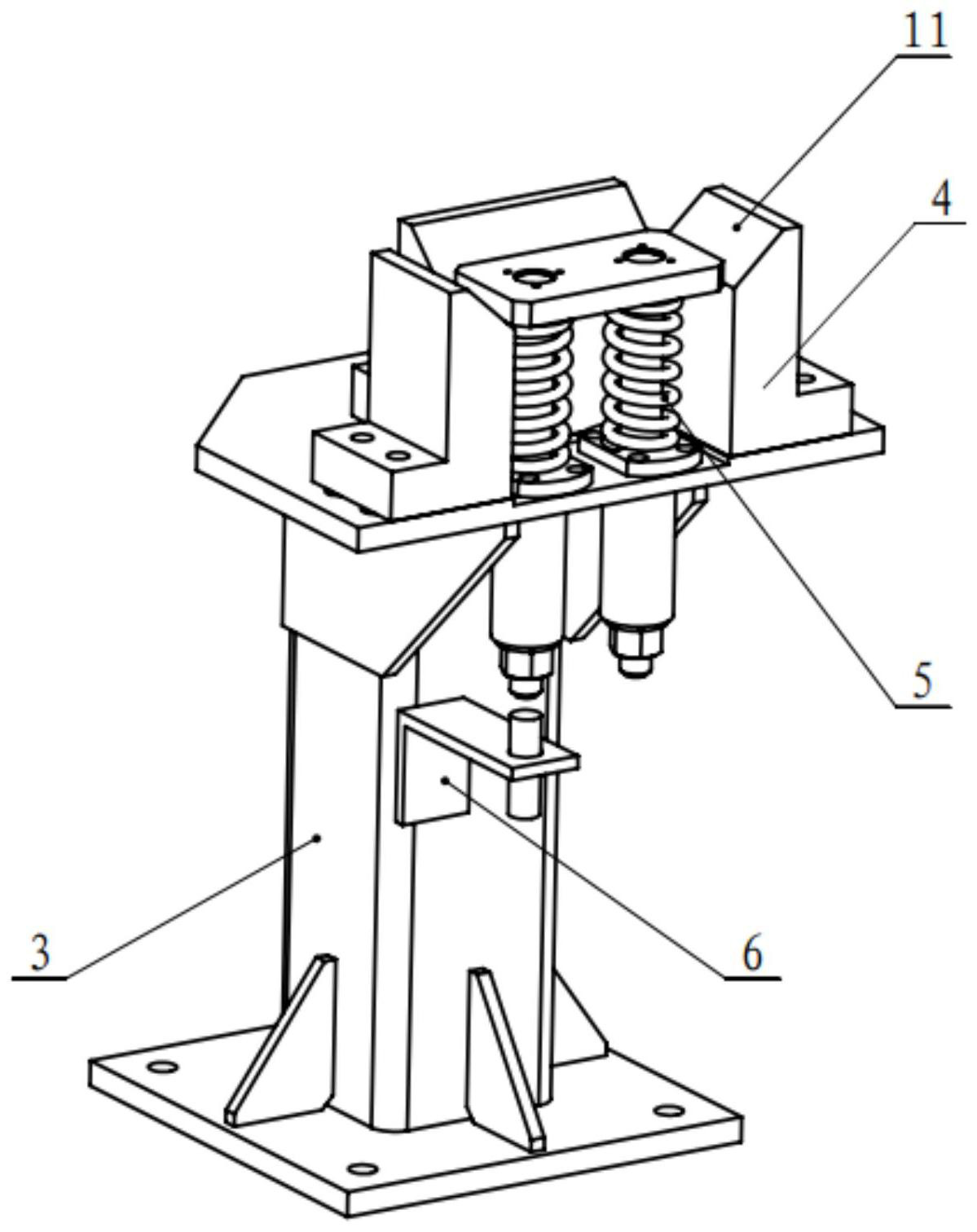 11
4
5
3
6